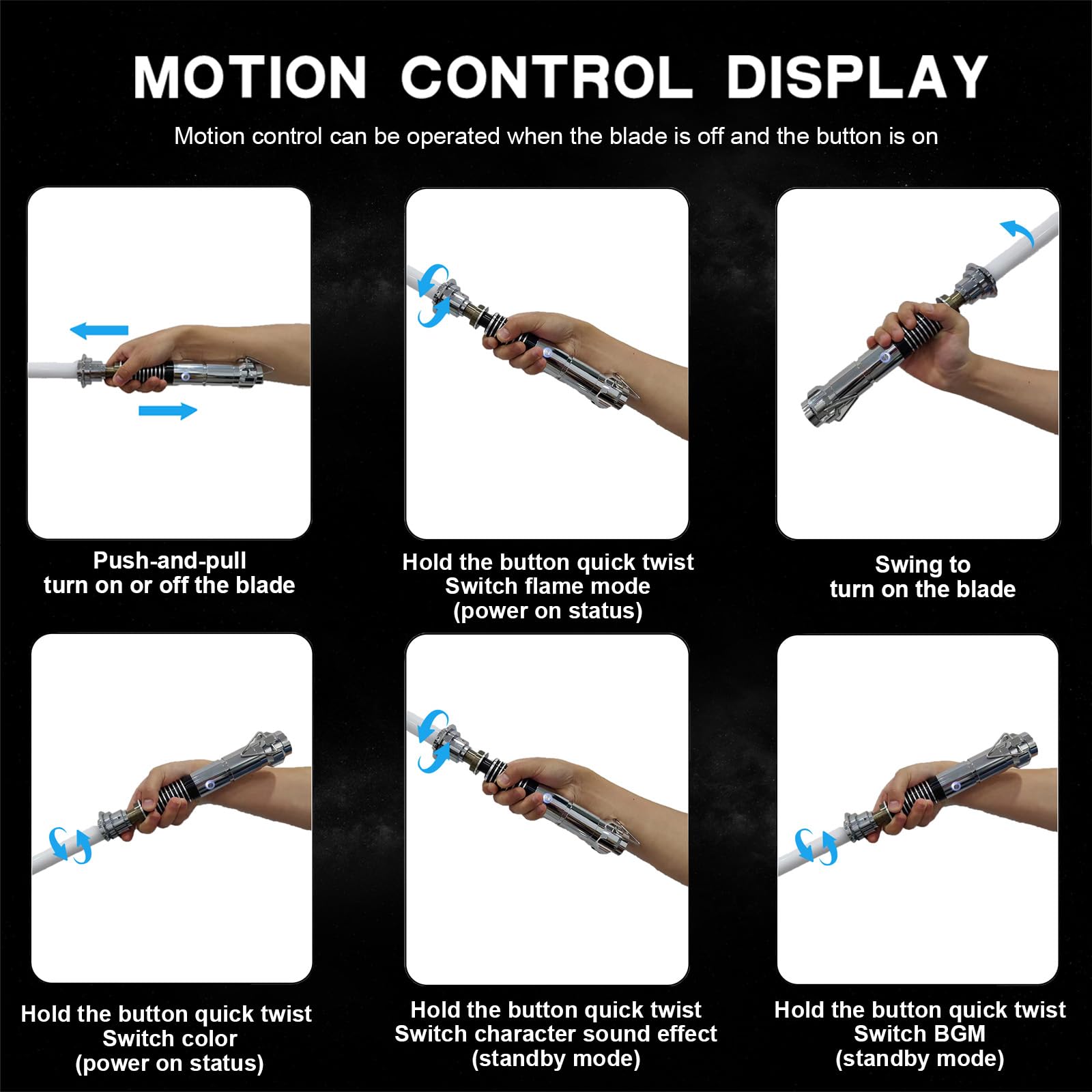 MOTION CONTROL DISPLAY

Motion control can be operated when the blade is off and the button is on

Push-and-pull
turn on or off the blade

Hold the button quick twist
Switch flame mode
(power on status)

Swing to
turn on the blade

Hold the button quick twist
Switch color
(power on status)

Hold the button quick twist
Switch character sound effect
(standby mode)

Hold the button quick twist
Switch BGM
(standby mode)