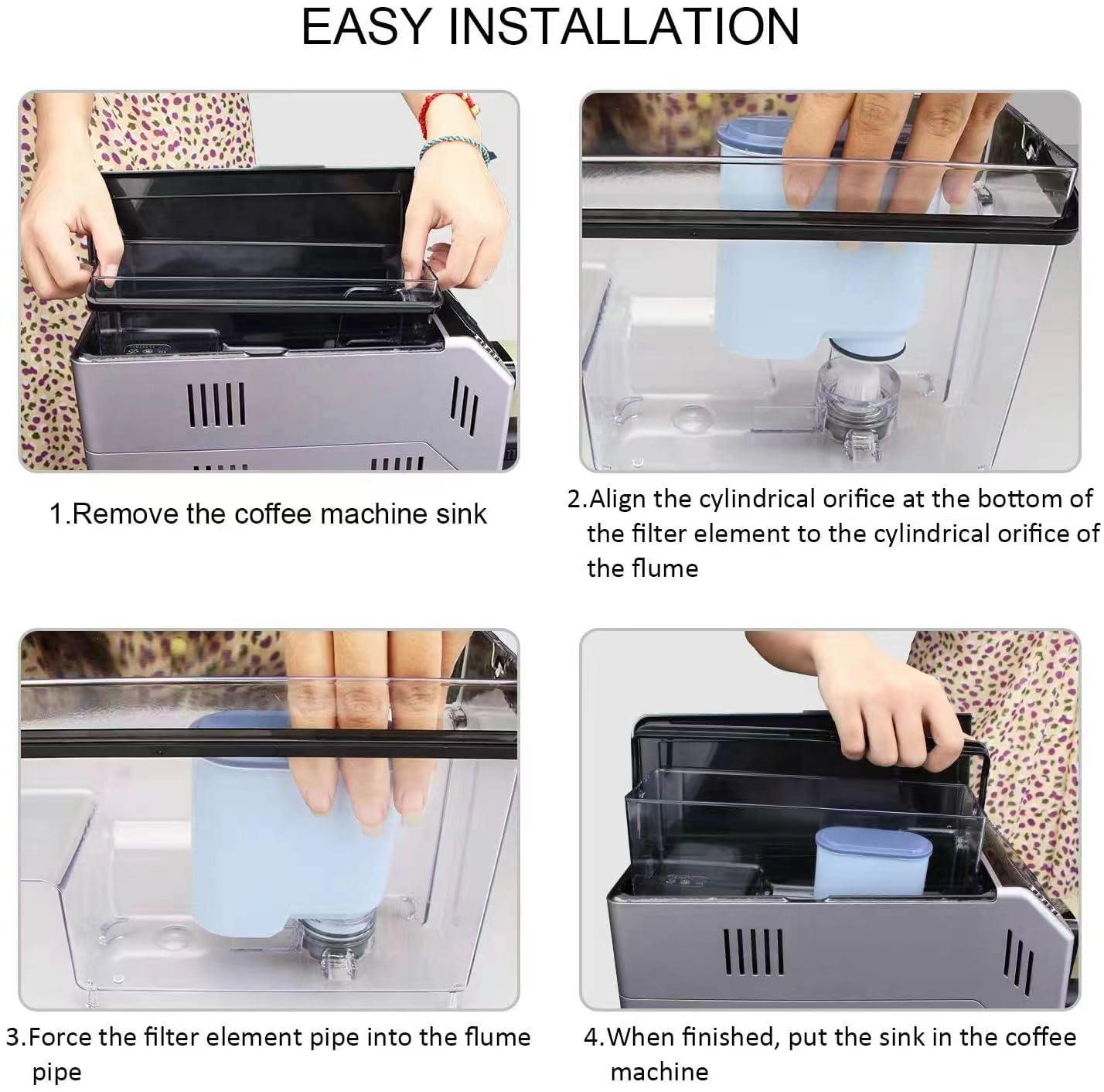 EASY INSTALLATION

1.Remove the coffee machine sink

2.Align the cylindrical orifice at the bottom of the filter element to the cylindrical orifice of the flume

3.Force the filter element pipe into the flume pipe

4.When finished, put the sink in the coffee machine