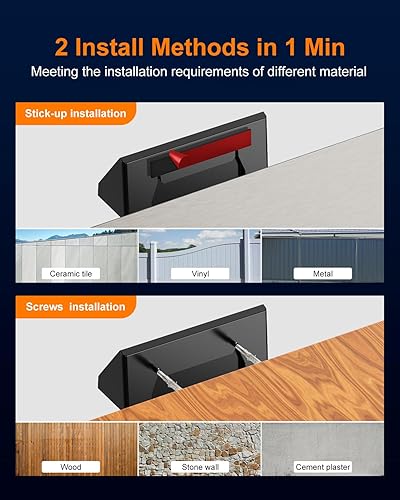 2 Install Methods in 1 Min

Meeting the installation requirements of different material

Stick-up installation

Ceramic tile

Vinyl

Metal

Screws installation

Wood

Stone wall

Cement plaster