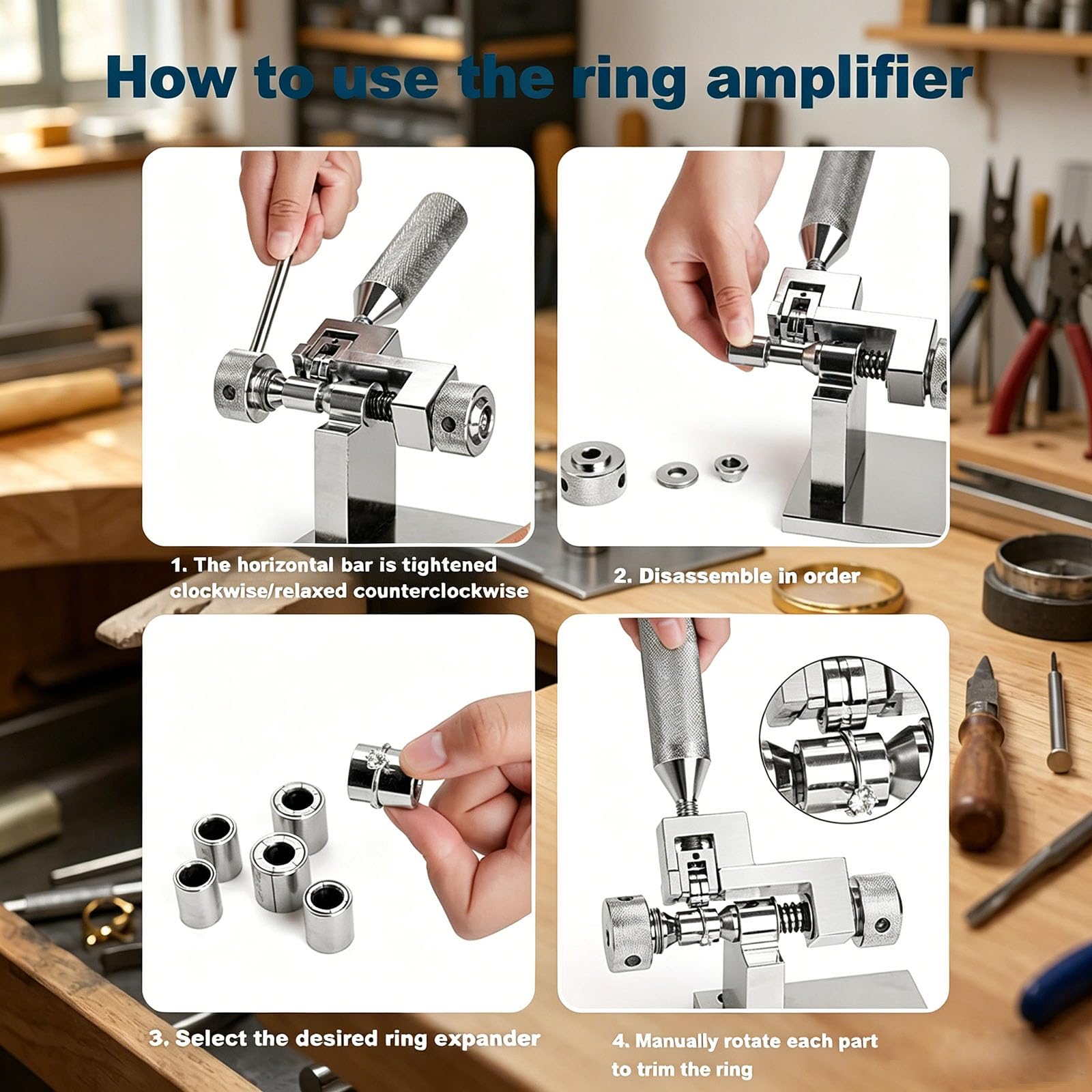 How to use the ring amplifier

1. The horizontal bar is tightened clockwise/relaxed counterclockwise

2. Disassemble in order

3. Select the desired ring expander

4. Manually rotate each part to trim the ring