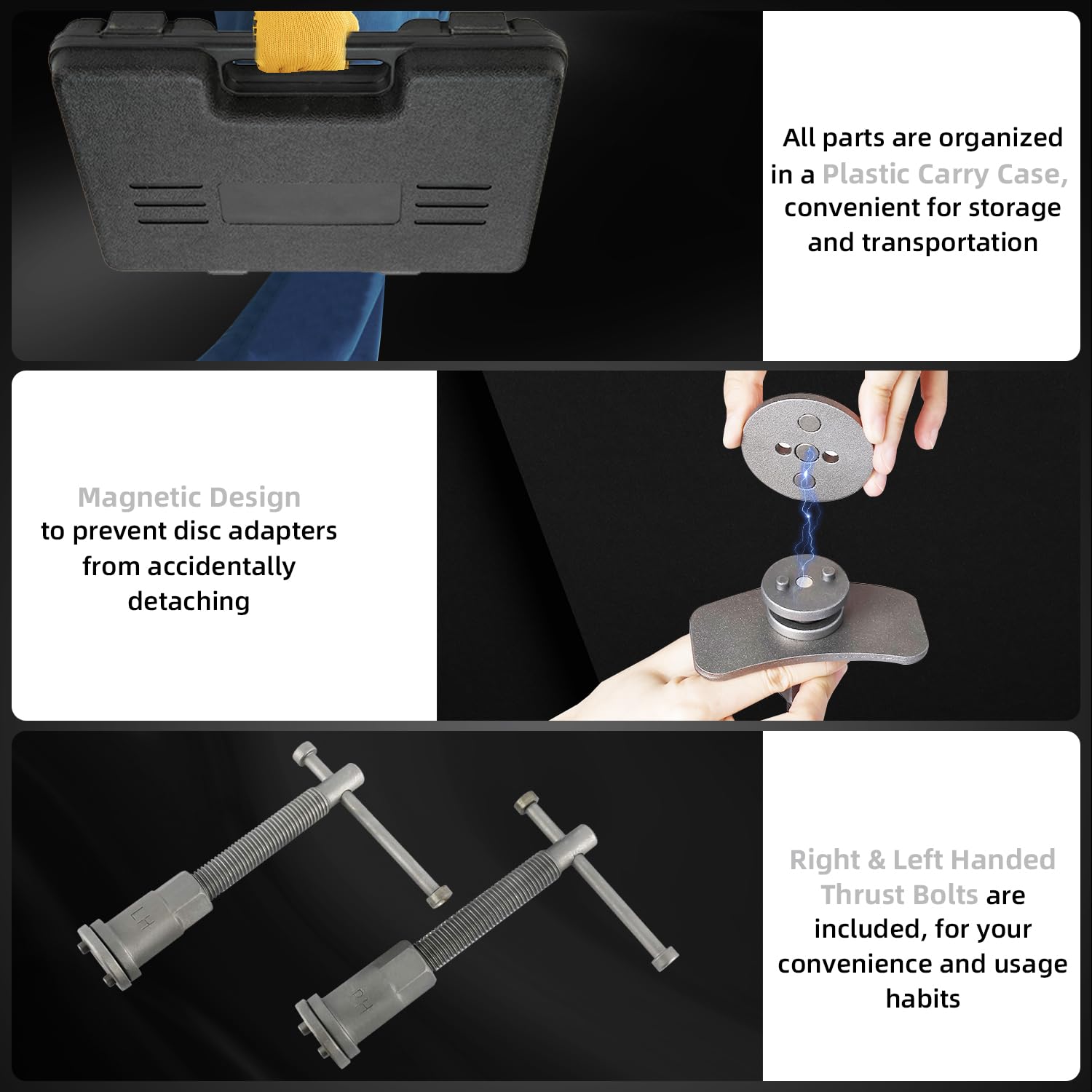 All parts are organized in a Plastic Carry Case, convenient for storage and transportation

Magnetic Design to prevent disc adapters from accidentally detaching

LH

RH

Right & Left Handed Thrust Bolts are included, for your convenience and usage habits