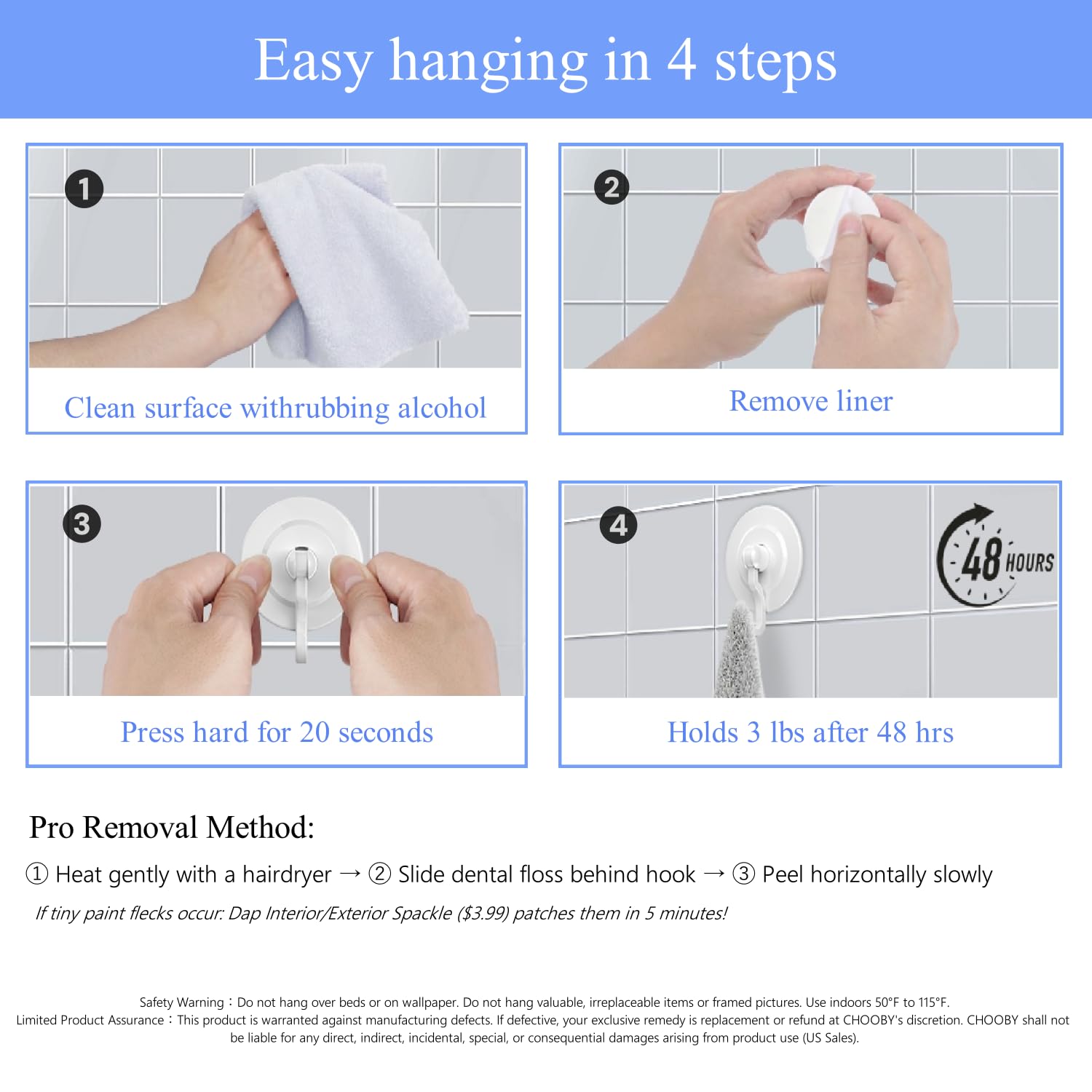 Easy hanging in 4 steps

1

Clean surface withrubbing alcohol

2

Remove liner

3

Press hard for 20 seconds

4

48 HOURS

Holds 3 lbs after 48 hrs

Pro Removal Method:

① Heat gently with a hairdryer → ② Slide dental floss behind hook → ③ Peel horizontally slowly

If tiny paint flecks occur: Dap Interior/Exterior Spackle ($3.99) patches them in 5 minutes!

Safety Warning：Do not hang over beds or on wallpaper. Do not hang valuable, irreplaceable items or framed pictures. Use indoors 50°F to 115°F.
Limited Product Assurance：This product is warranted against manufacturing defects. If defective, your exclusive remedy is replacement or refund at CHOOBY's discretion. CHOOBY shall not be liable for any direct, indirect, incidental, special, or consequential damages arising from product use (US Sales).