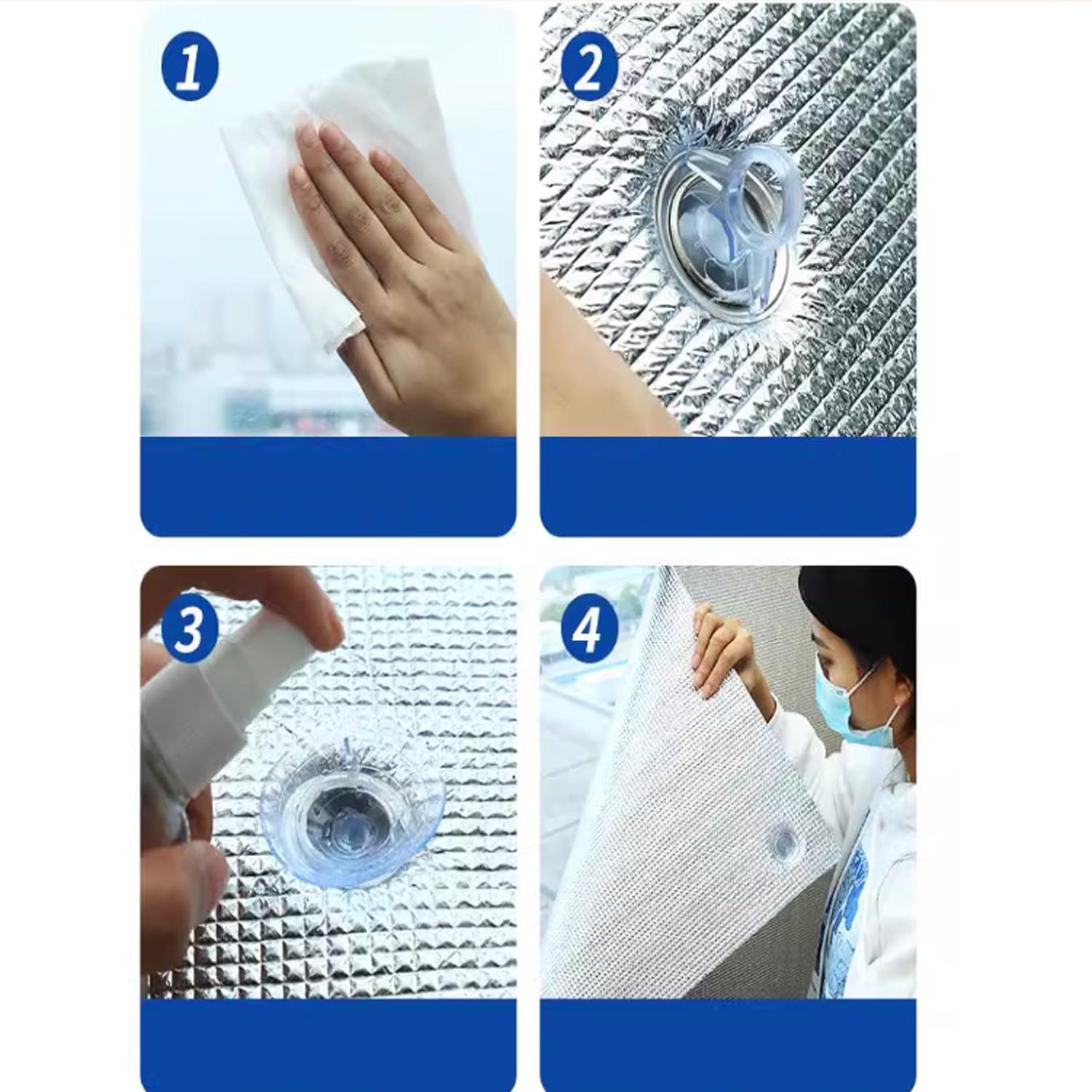 1

2

3

4