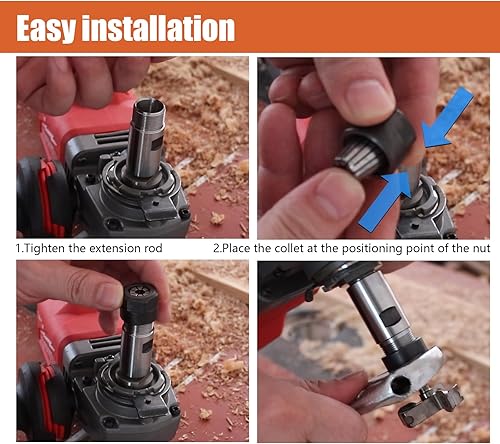 Easy installation

1.Tighten the extension rod

2.Place the collet at the positioning point of the nut