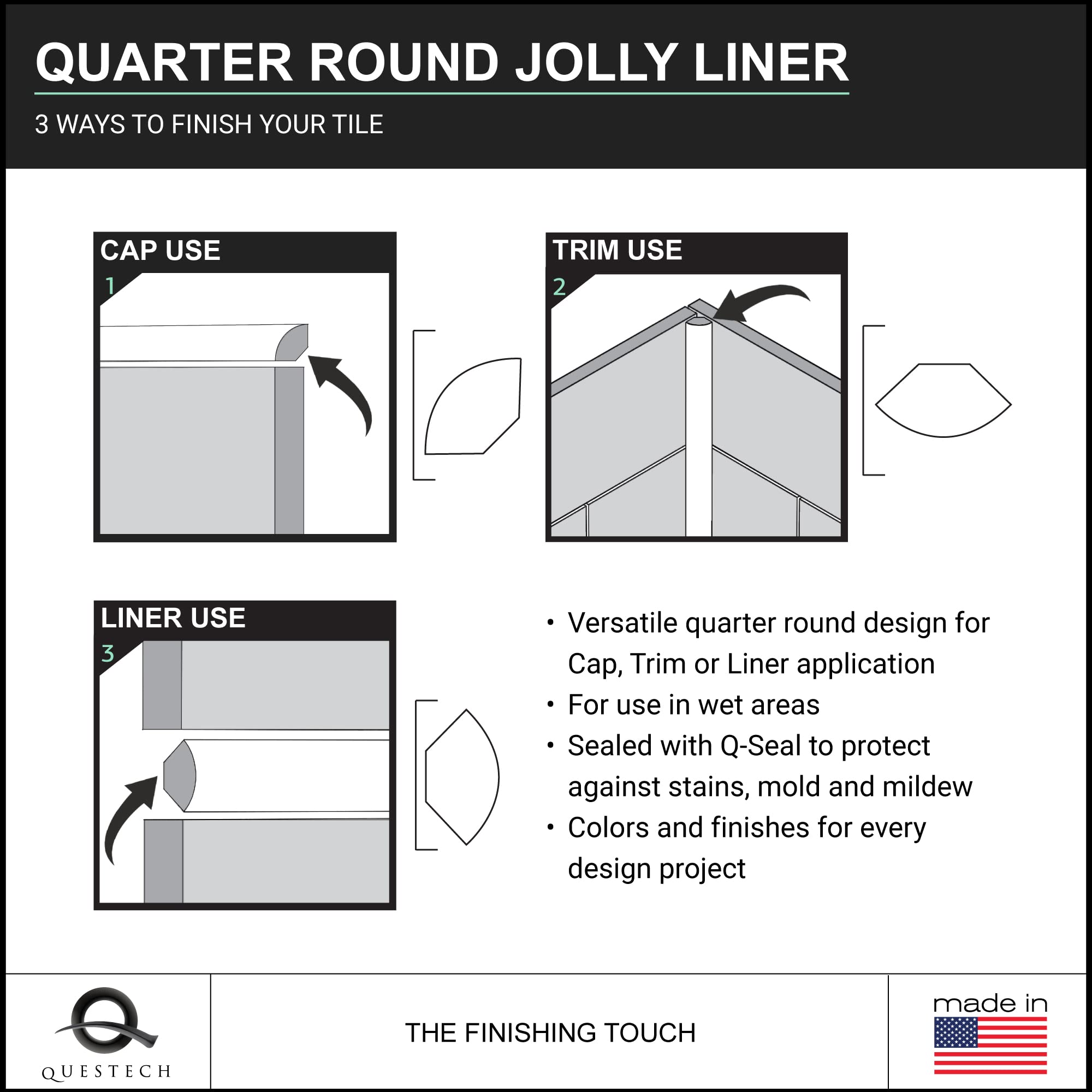 QUARTER ROUND JOLLY LINER

3 WAYS TO FINISH YOUR TILE

CAP USE

1

TRIM USE

2

LINER USE

3

• Versatile quarter round design for Cap, Trim or Liner application
• For use in wet areas
• Sealed with Q-Seal to protect against stains, mold and mildew
• Colors and finishes for every design project

QUESTECH

THE FINISHING TOUCH

made in