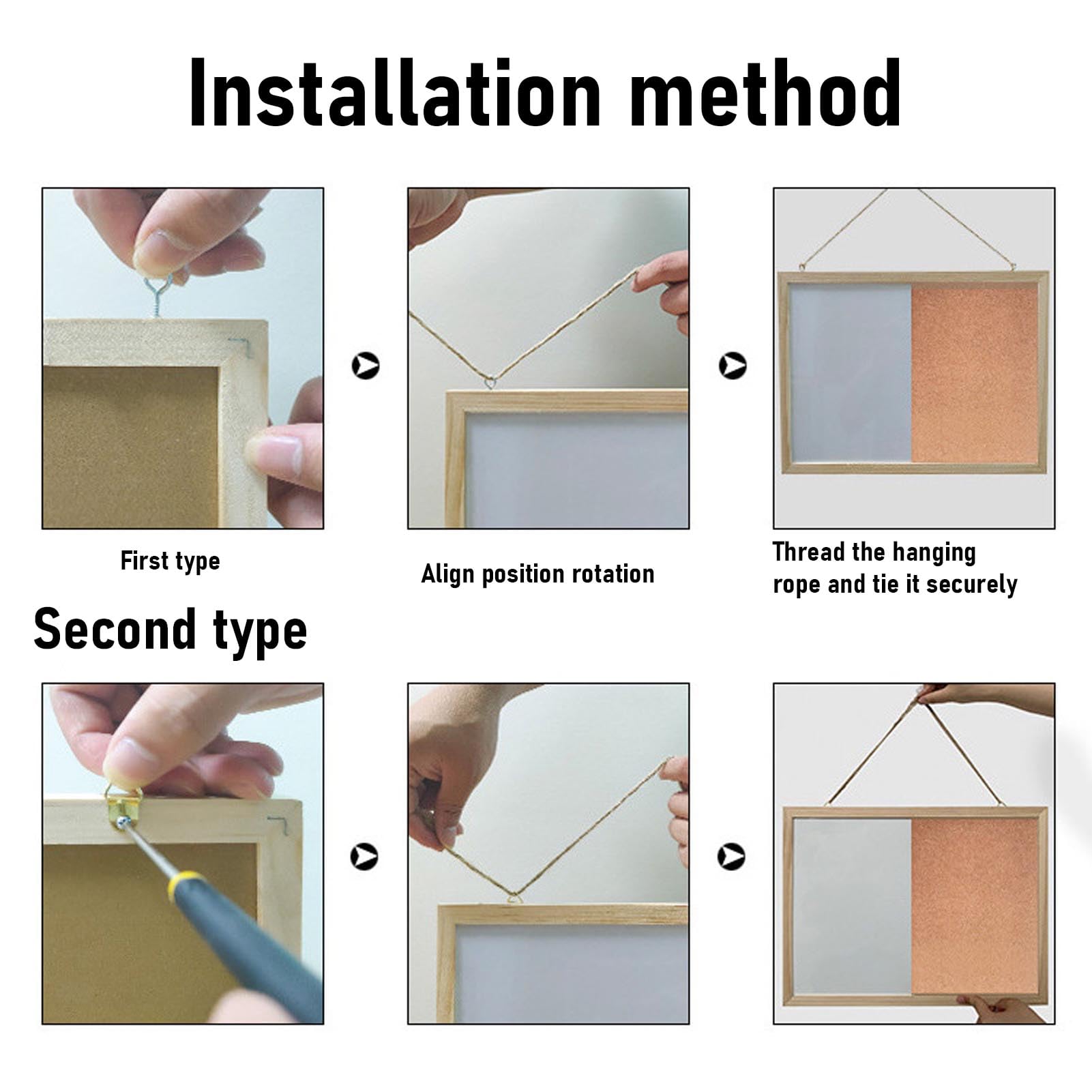 Installation method

First type

Align position rotation

Thread the hanging rope and tie it securely

Second type