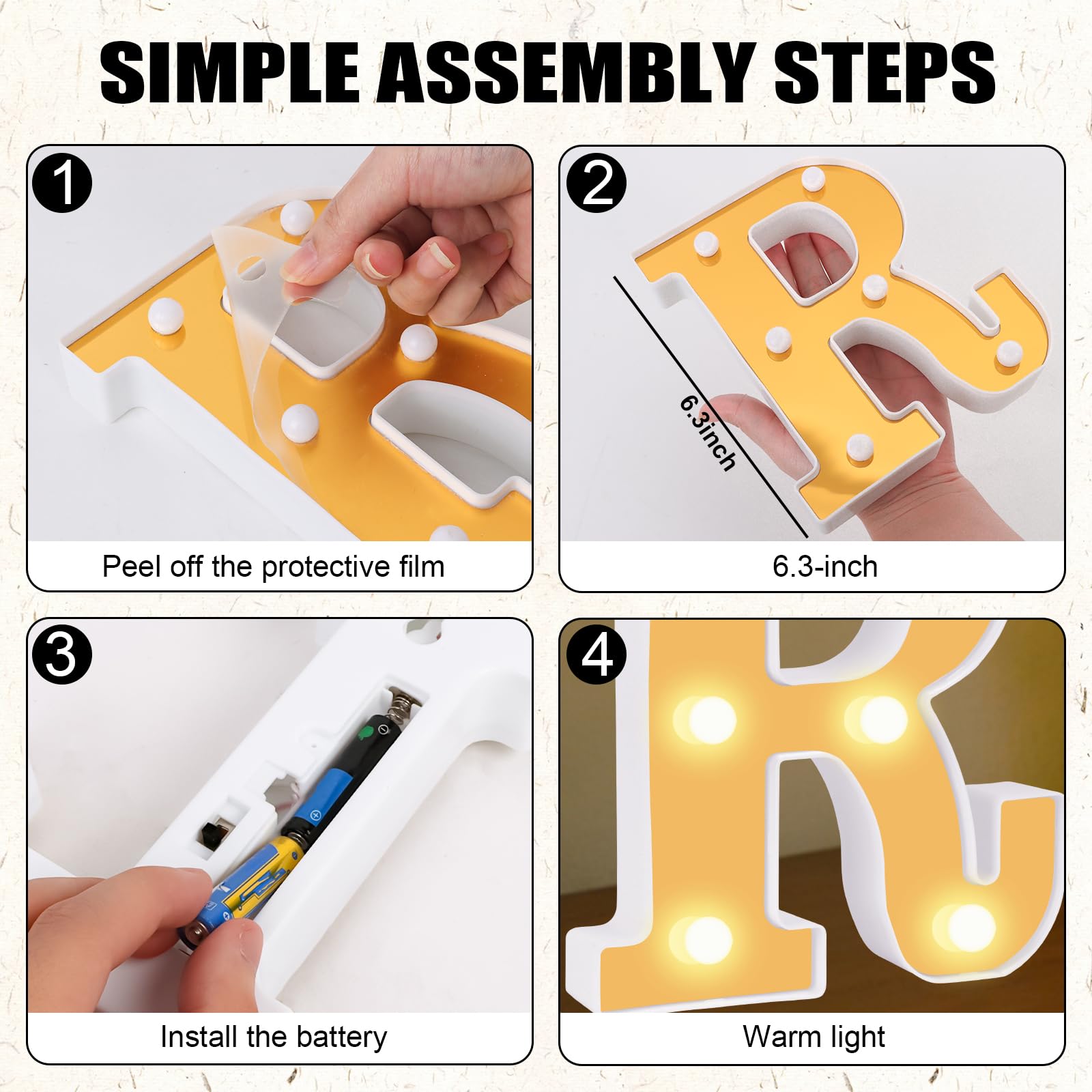 SIMPLE ASSEMBLY STEPS

1

Peel off the protective film

2

6.3inch

6.3-inch

3

Install the battery

4

Warm light