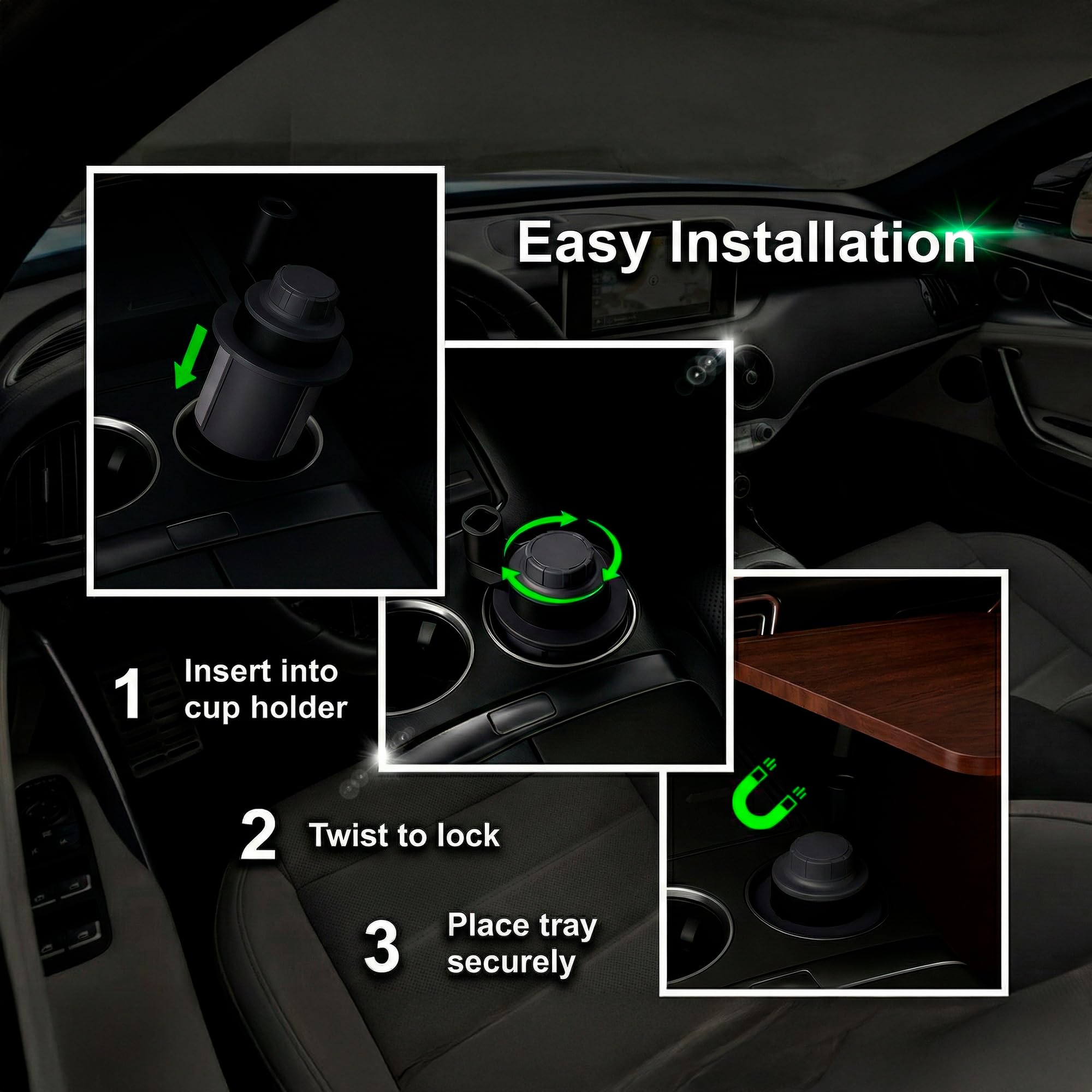 Easy Installation

1 Insert into cup holder

2 Twist to lock

3 Place tray securely