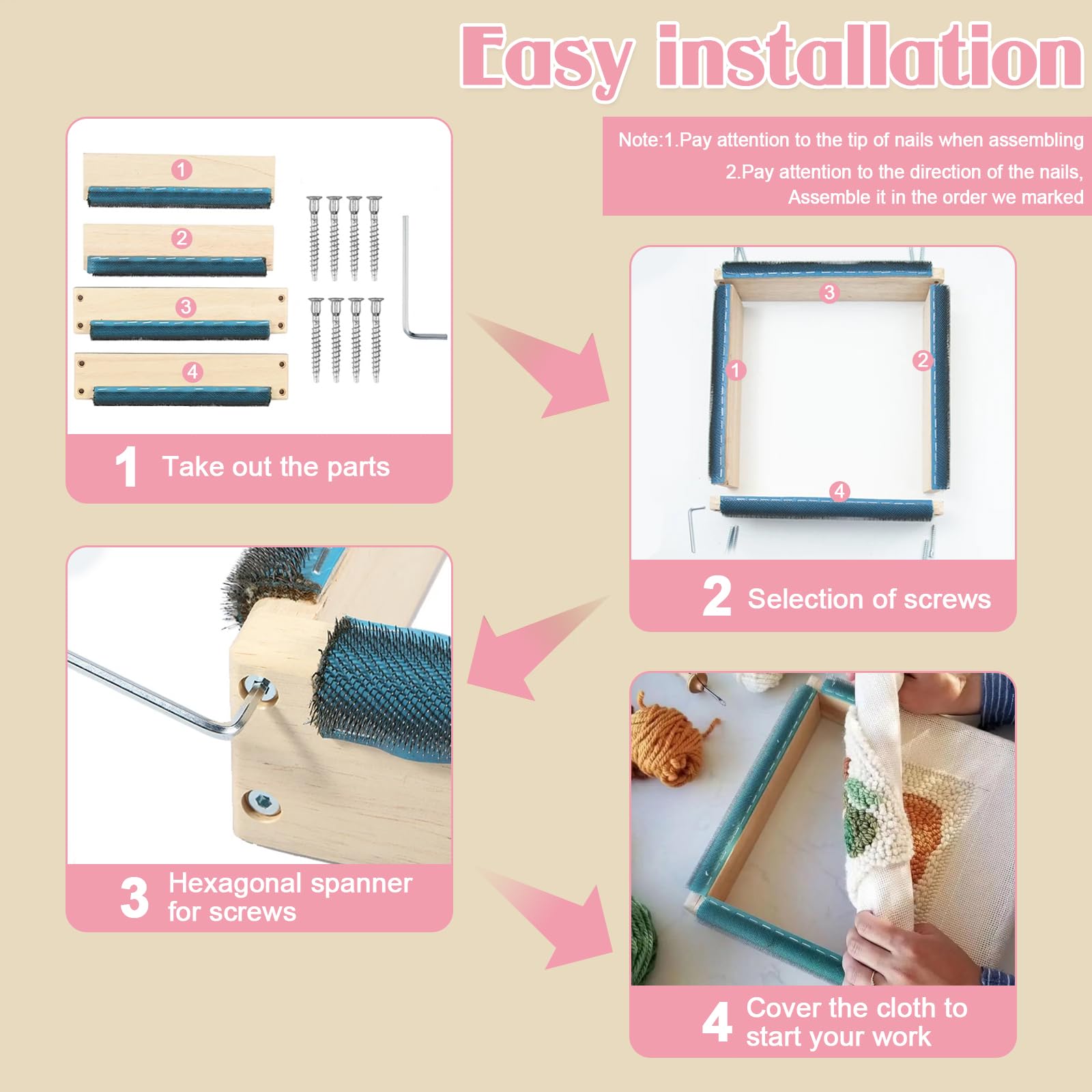 Easy installation

Note:1.Pay attention to the tip of nails when assembling
2.Pay attention to the direction of the nails, Assemble it in the order we marked

1
2
3
4

1 Take out the parts

3
1
2
4

2 Selection of screws

3 Hexagonal spanner for screws

4 Cover the cloth to start your work