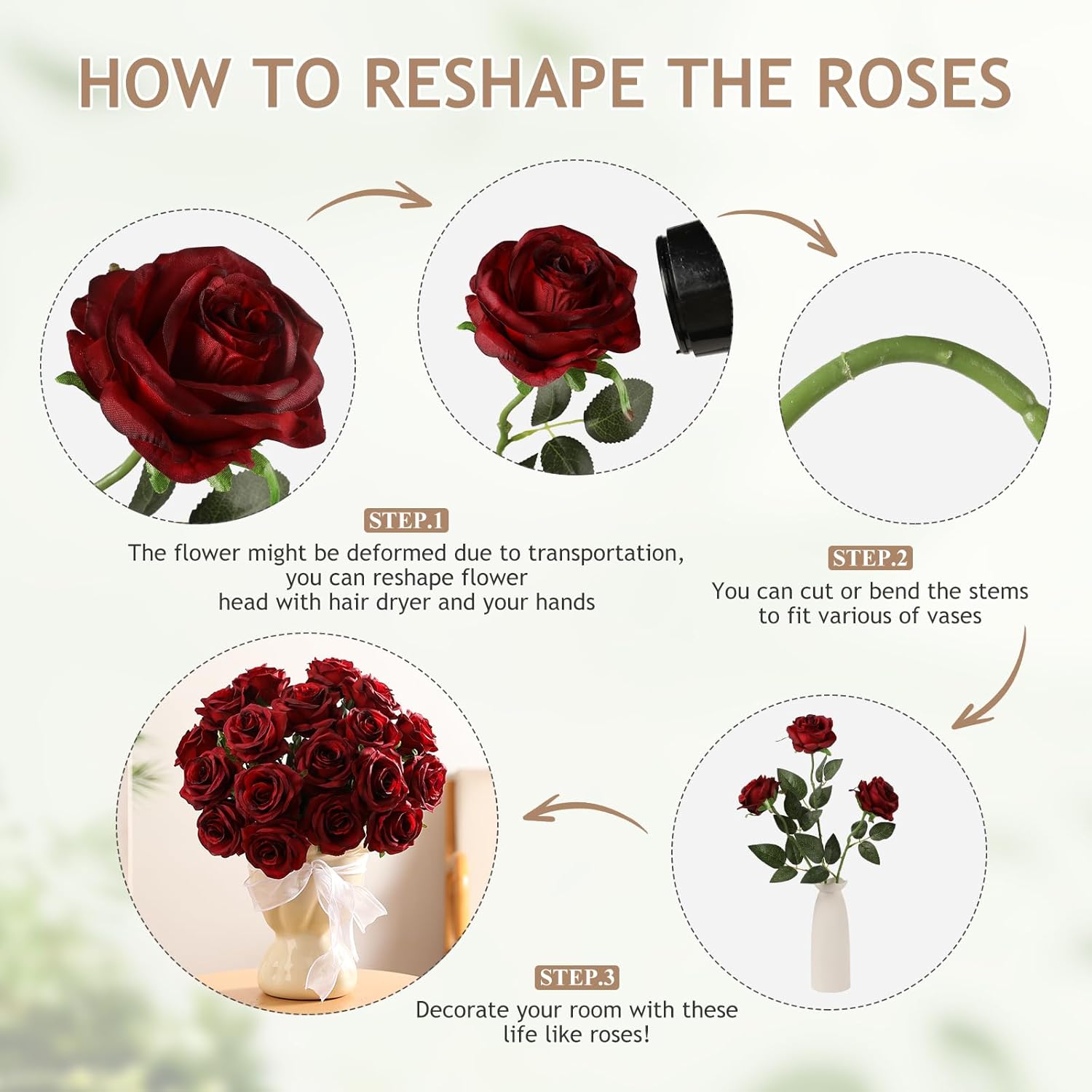 HOW TO RESHAPE THE ROSES

STEP.1
The flower might be deformed due to transportation, you can reshape flower head with hair dryer and your hands

STEP.2
You can cut or bend the stems to fit various of vases

STEP.3
Decorate your room with these life like roses!