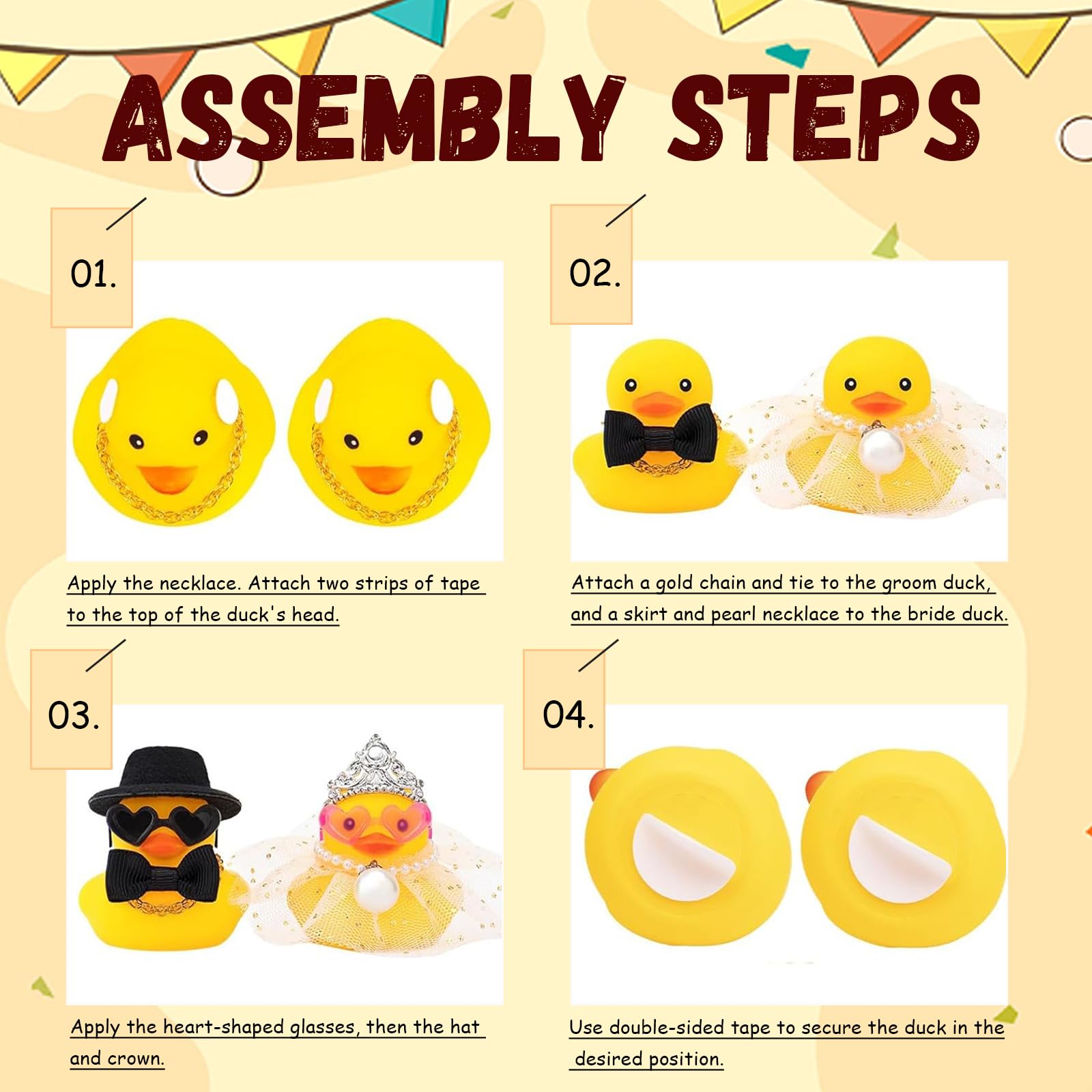 ASSEMBLY STEPS

01.

Apply the necklace. Attach two strips of tape to the top of the duck's head.

02.

Attach a gold chain and tie to the groom duck, and a skirt and pearl necklace to the bride duck.

03.

Apply the heart-shaped glasses, then the hat and crown.

04.

Use double-sided tape to secure the duck in the desired position.