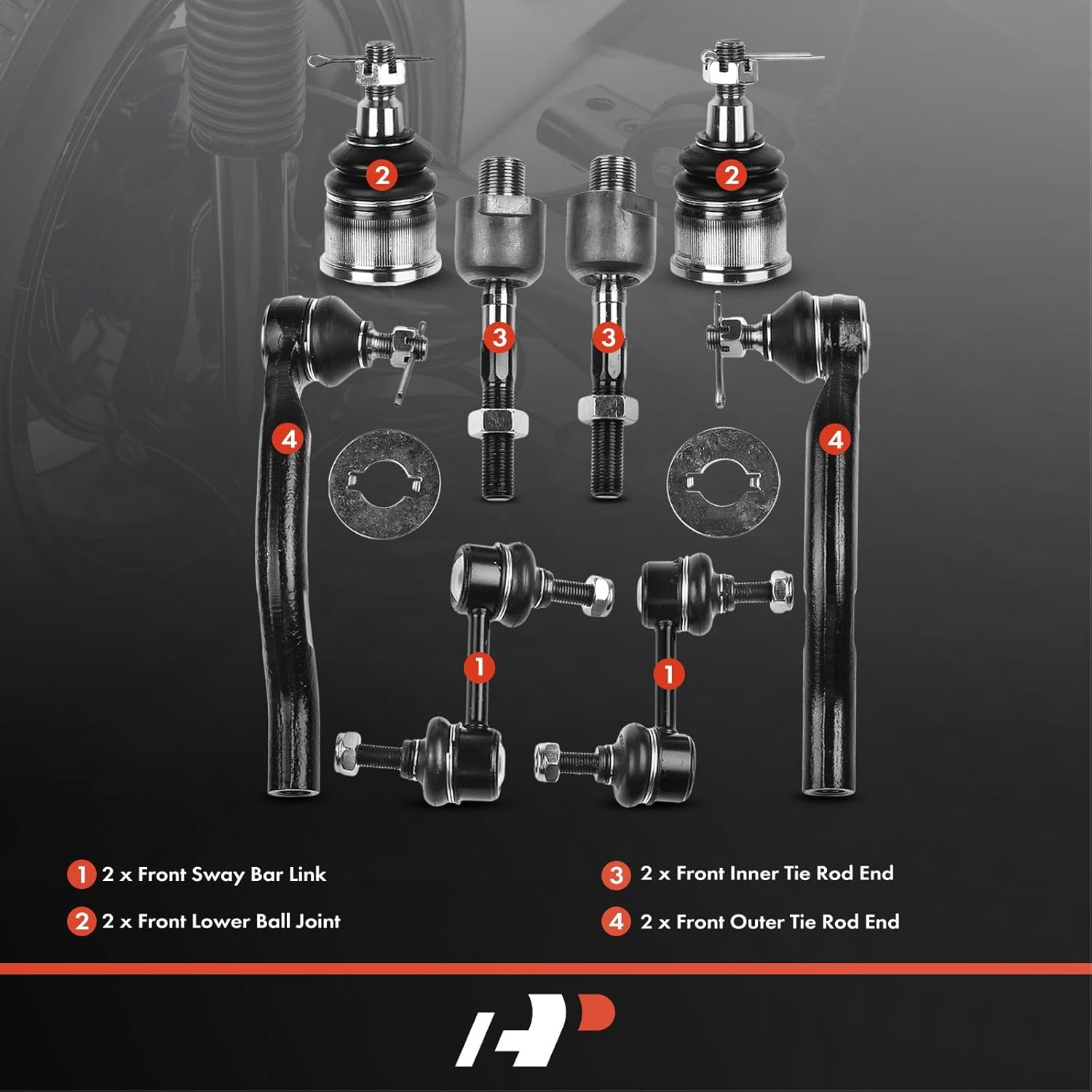 2
2
3
3
4
4
1
1

1 2 x Front Sway Bar Link

2 2 x Front Lower Ball Joint

3 2 x Front Inner Tie Rod End

4 2 x Front Outer Tie Rod End