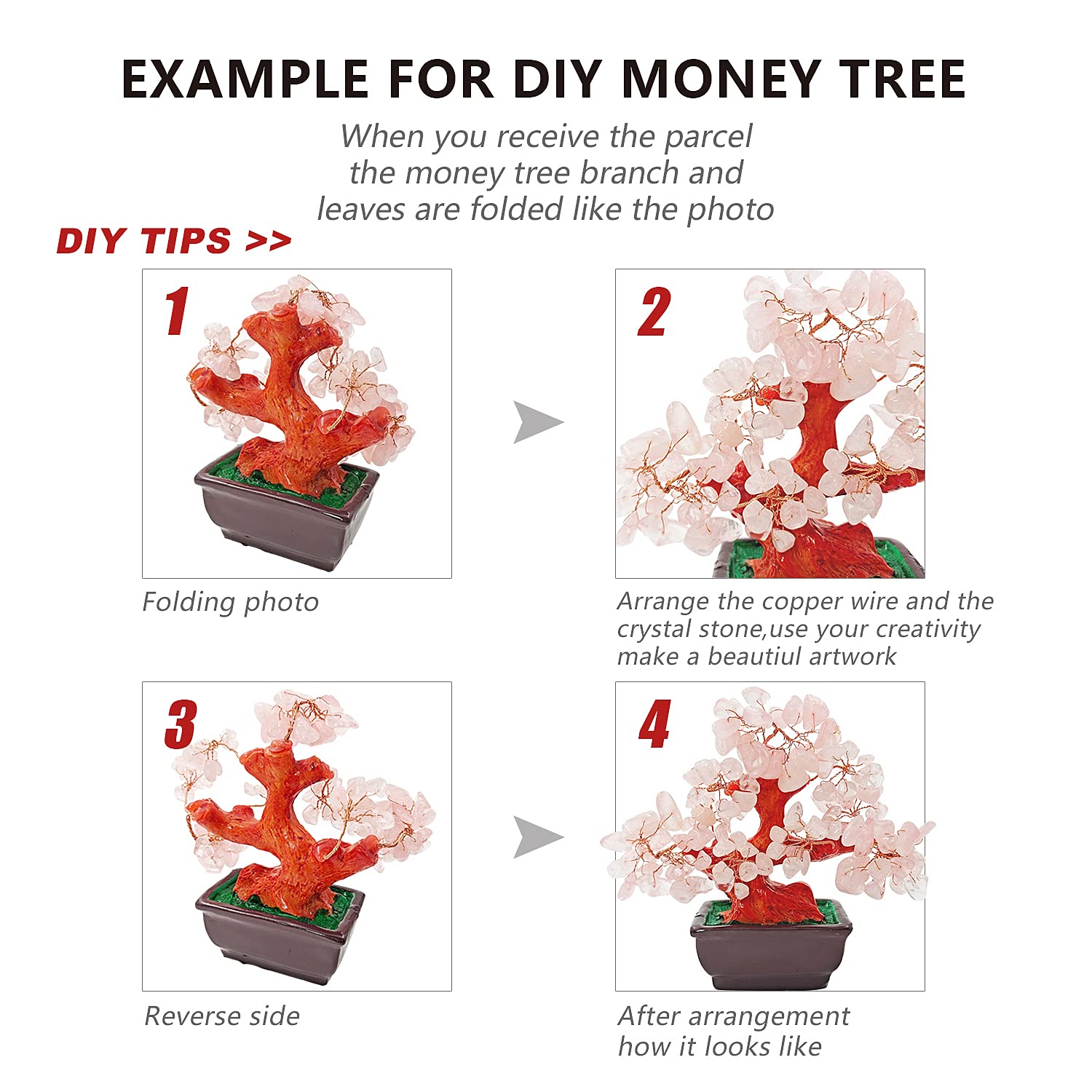 EXAMPLE FOR DIY MONEY TREE

When you receive the parcel the money tree branch and leaves are folded like the photo

DIY TIPS >>

1

Folding photo

2

Arrange the copper wire and the crystal stone,use your creativity make a beautiul artwork

3

Reverse side

4

After arrangement how it looks like