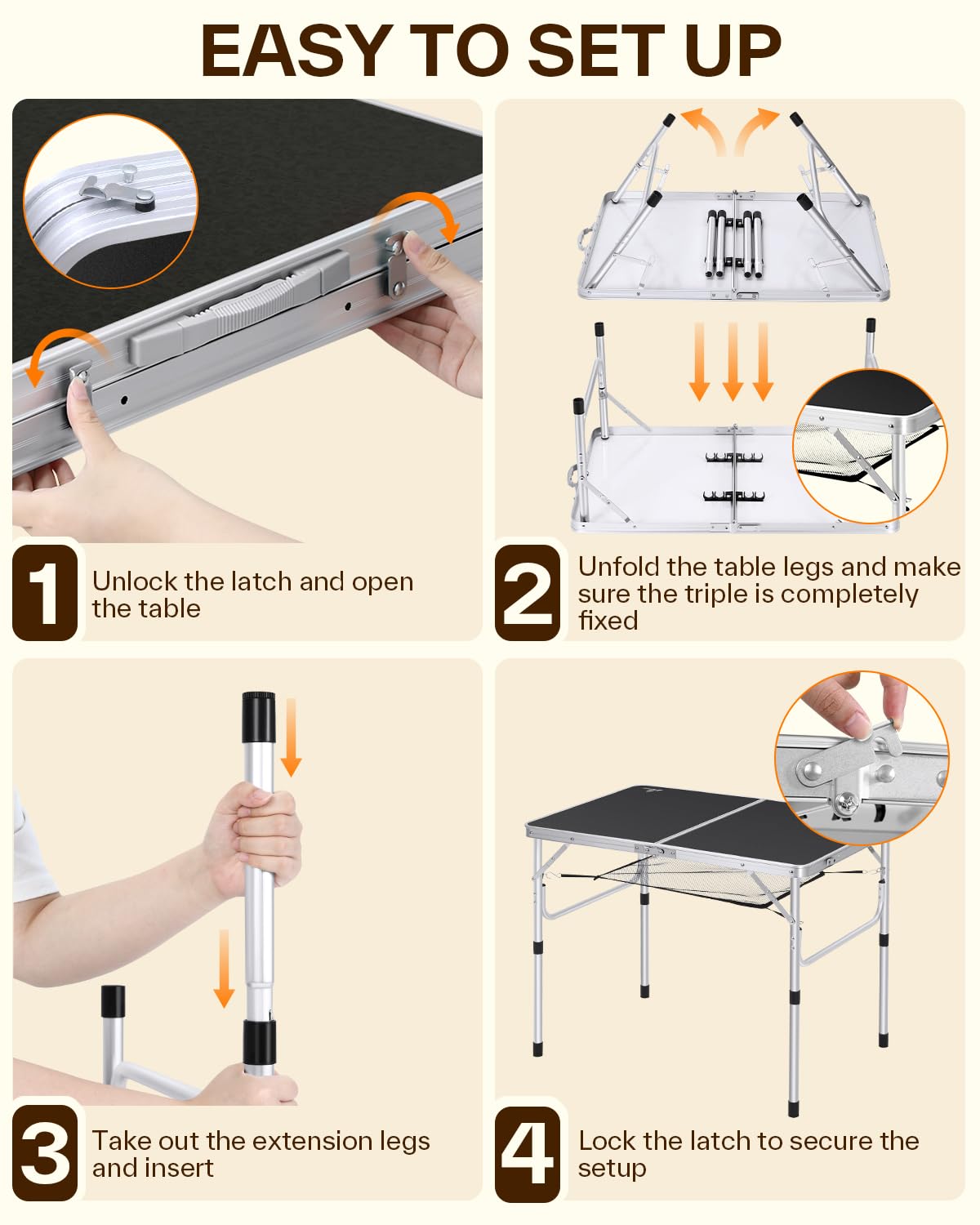 EASY TO SET UP

1 Unlock the latch and open the table

2 Unfold the table legs and make sure the triple is completely fixed

3 Take out the extension legs and insert

4 Lock the latch to secure the setup