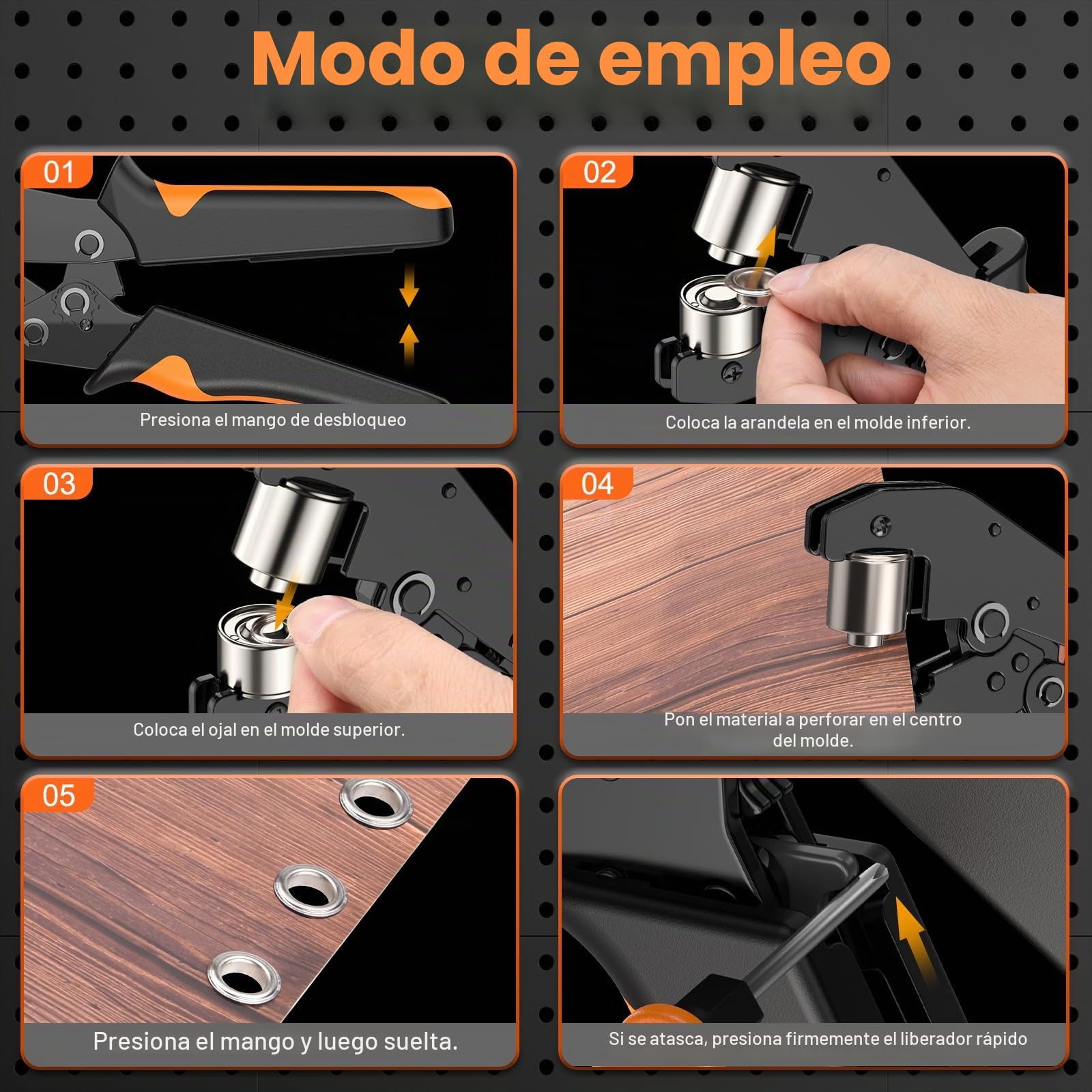 Modo de empleo

01

Presiona el mango de desbloqueo

02

Coloca la arandela en el molde inferior.

03

Coloca el ojal en el molde superior.

04

Pon el material a perforar en el centro del molde.

05

Presiona el mango y luego suelta.

Si se atasca, presiona firmemente el liberador rápido