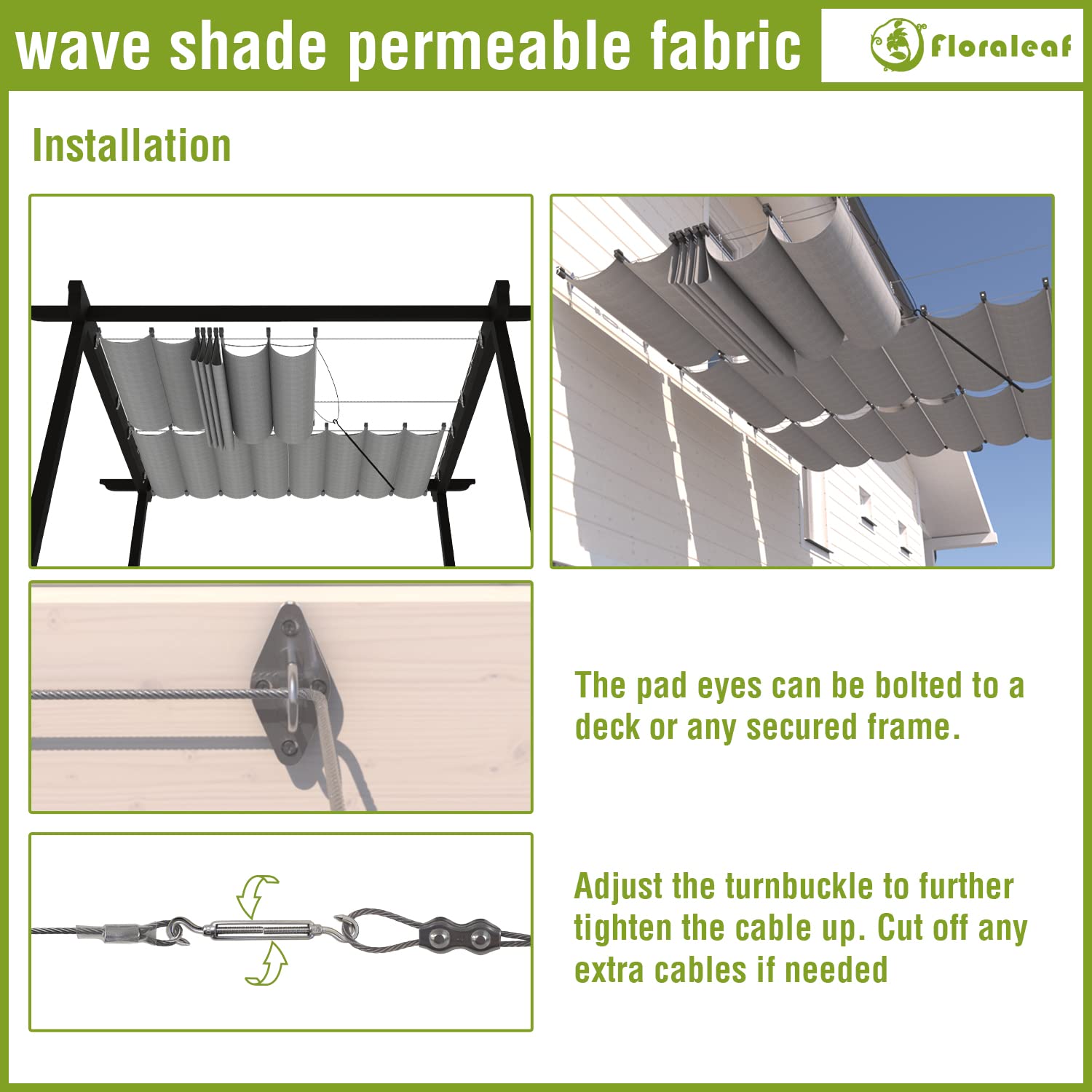 wave shade permeable fabric

Floraleaf

Installation

The pad eyes can be bolted to a deck or any secured frame.

Adjust the turnbuckle to further tighten the cable up. Cut off any extra cables if needed