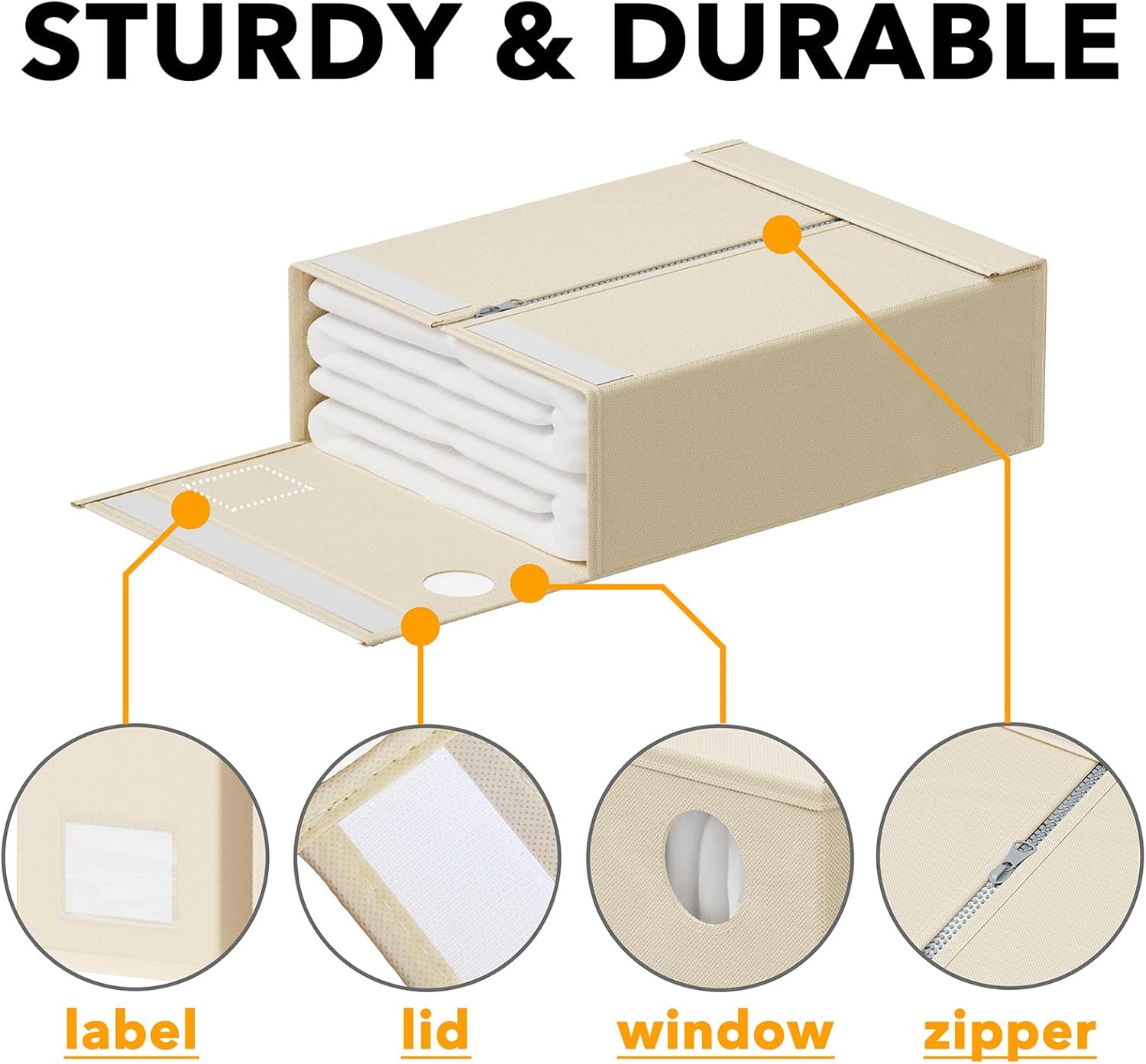 STURDY & DURABLE

label

lid

window

zipper