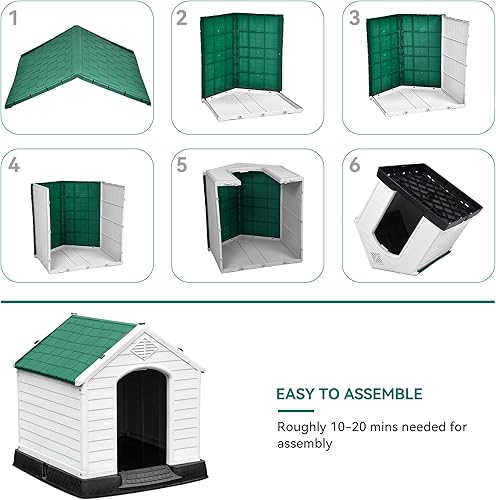 1

2

3

4

5

6

EASY TO ASSEMBLE

Roughly 10-20 mins needed for assembly