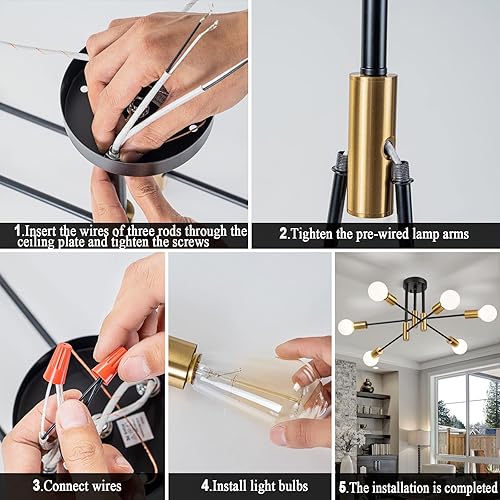 1.Insert the wires of three rods through the ceiling plate and tighten the screws

2.Tighten the pre-wired lamp arms

3.Connect wires

4.Install light bulbs

5.The installation is completed