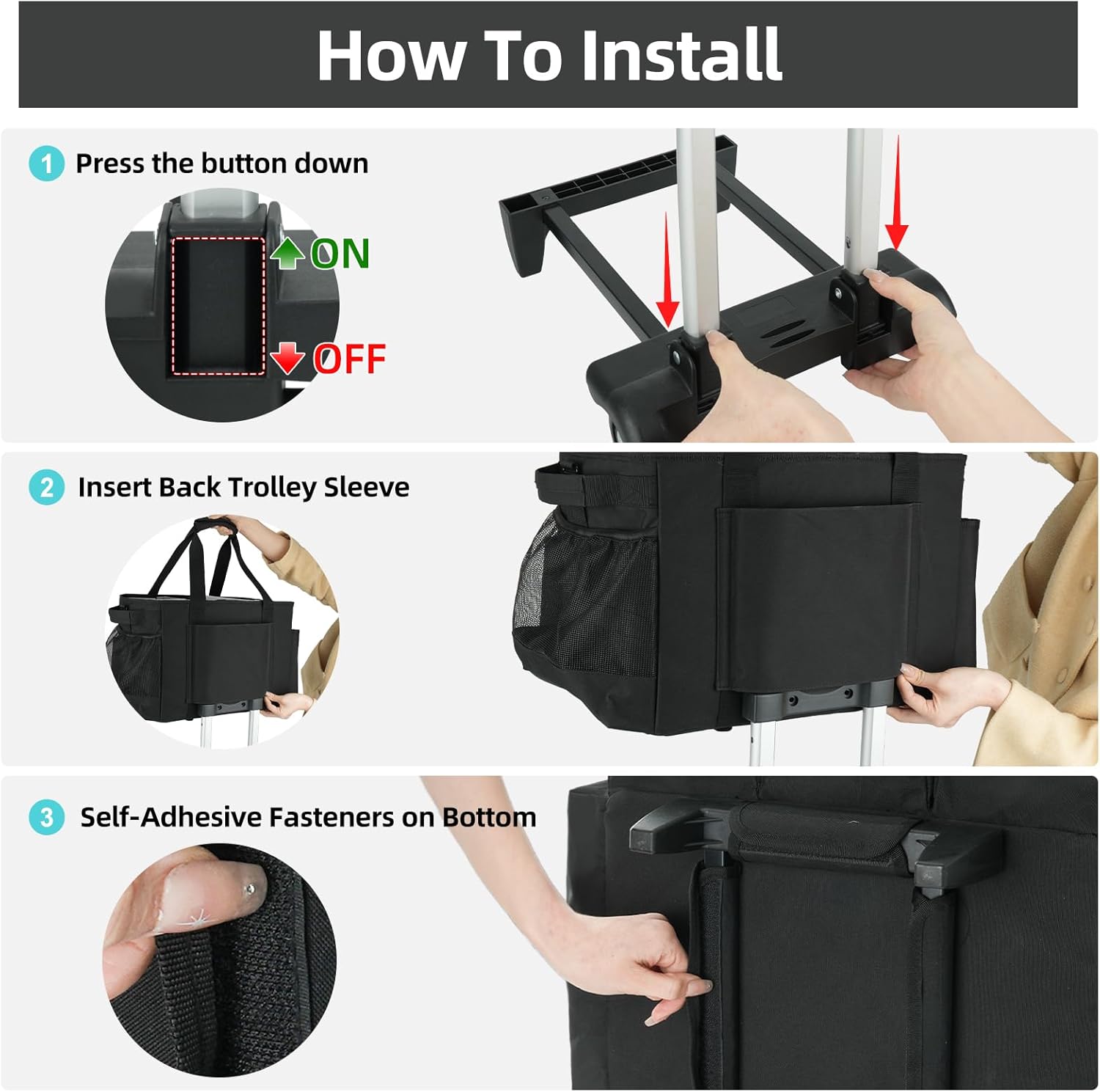 How To Install

1 Press the button down

ON

OFF

2 Insert Back Trolley Sleeve

3 Self-Adhesive Fasteners on Bottom