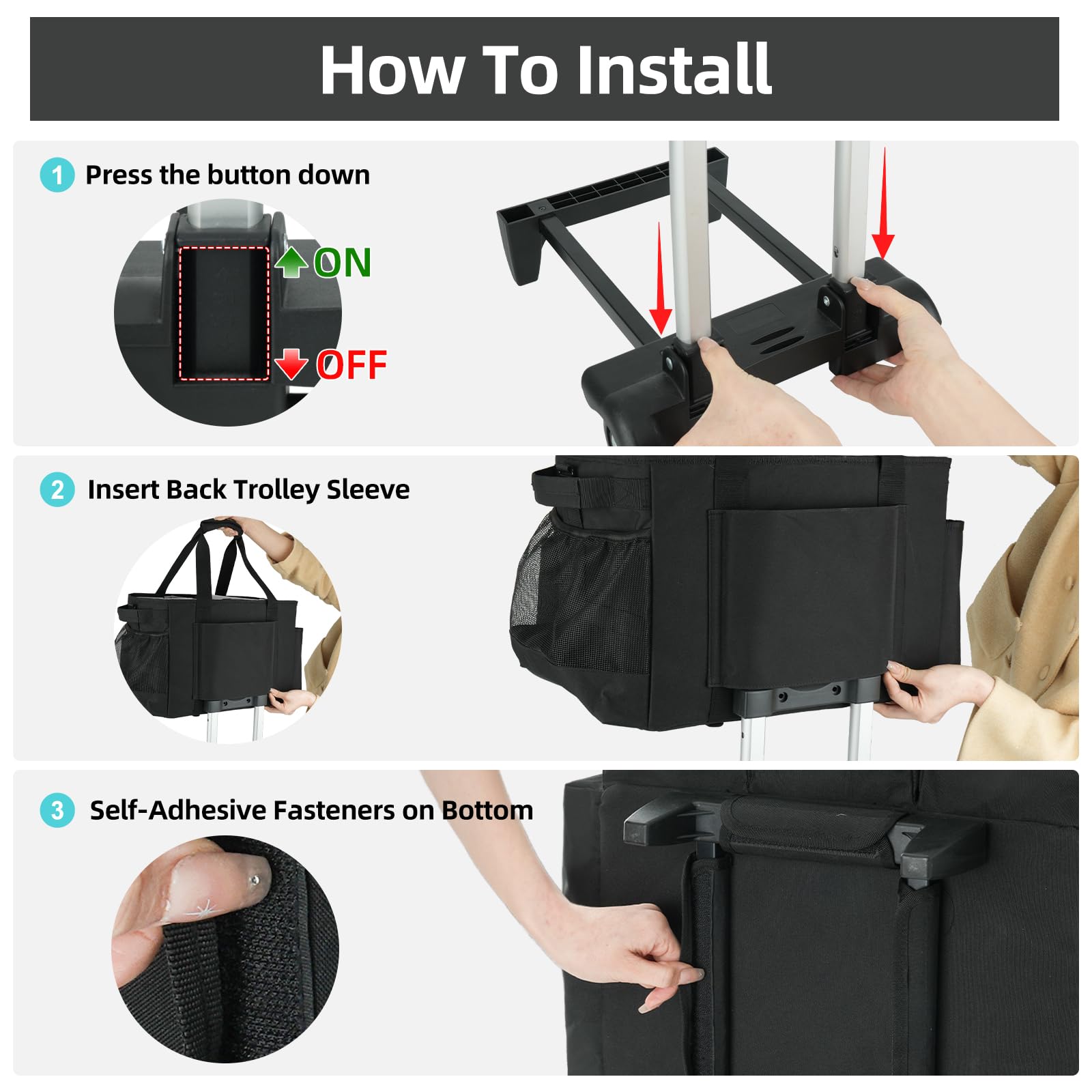 How To Install

1 Press the button down

ON

OFF

2 Insert Back Trolley Sleeve

3 Self-Adhesive Fasteners on Bottom