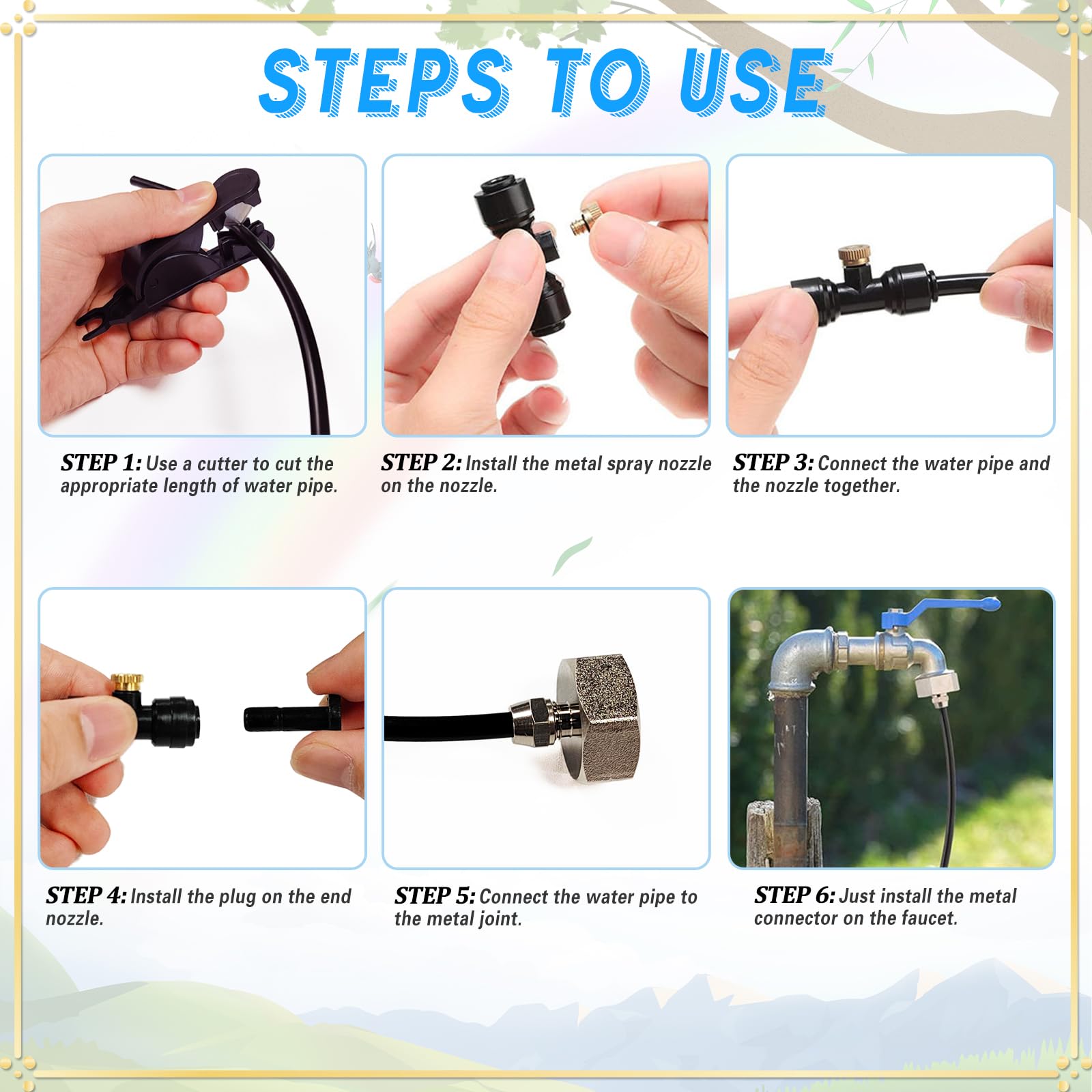 STEPS TO USE

STEP 1: Use a cutter to cut the appropriate length of water pipe.

STEP 2: Install the metal spray nozzle on the nozzle.

STEP 3: Connect the water pipe and the nozzle together.

STEP 4: Install the plug on the end nozzle.

STEP 5: Connect the water pipe to the metal joint.

STEP 6: Just install the metal connector on the faucet.