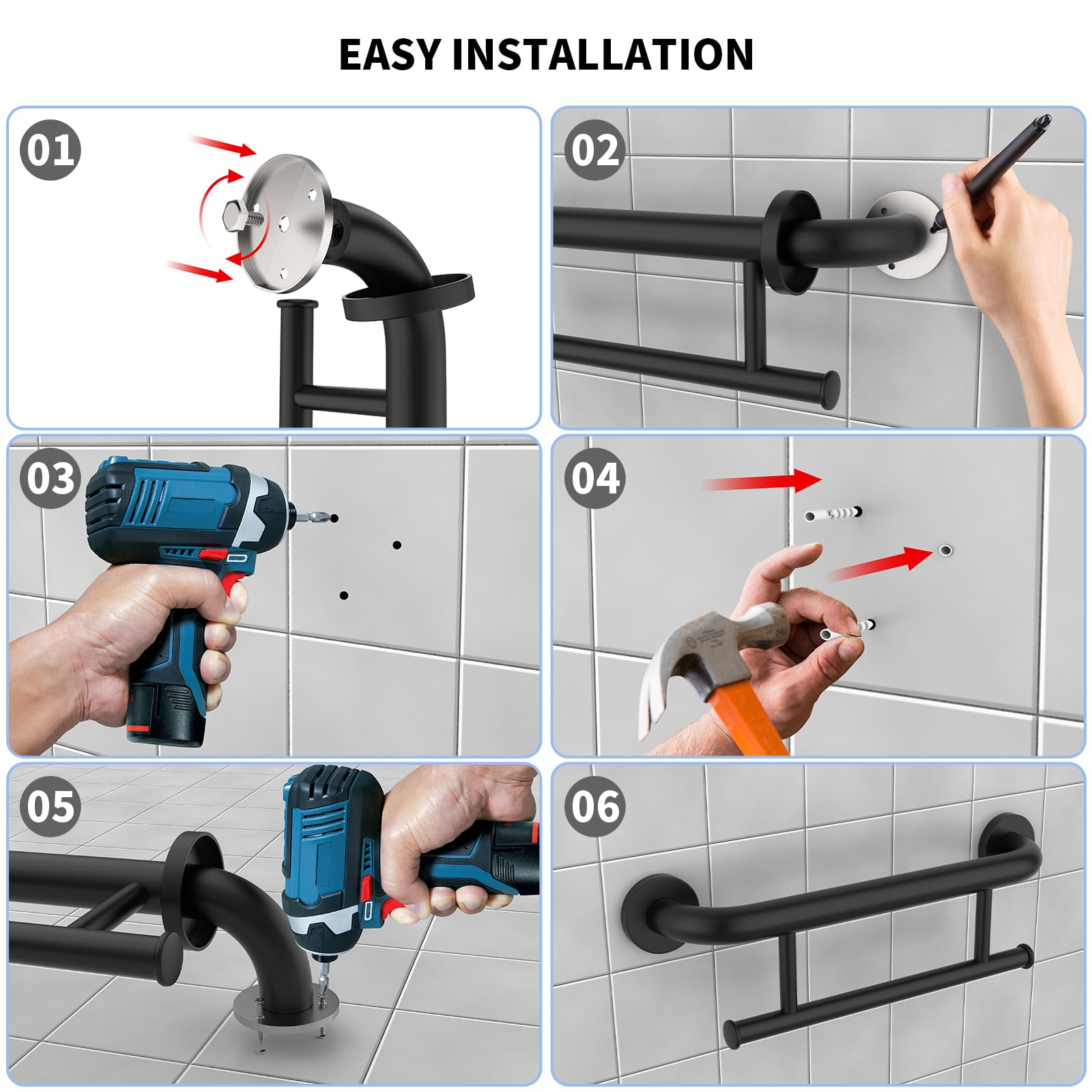 EASY INSTALLATION

01

02

03

04

05

06