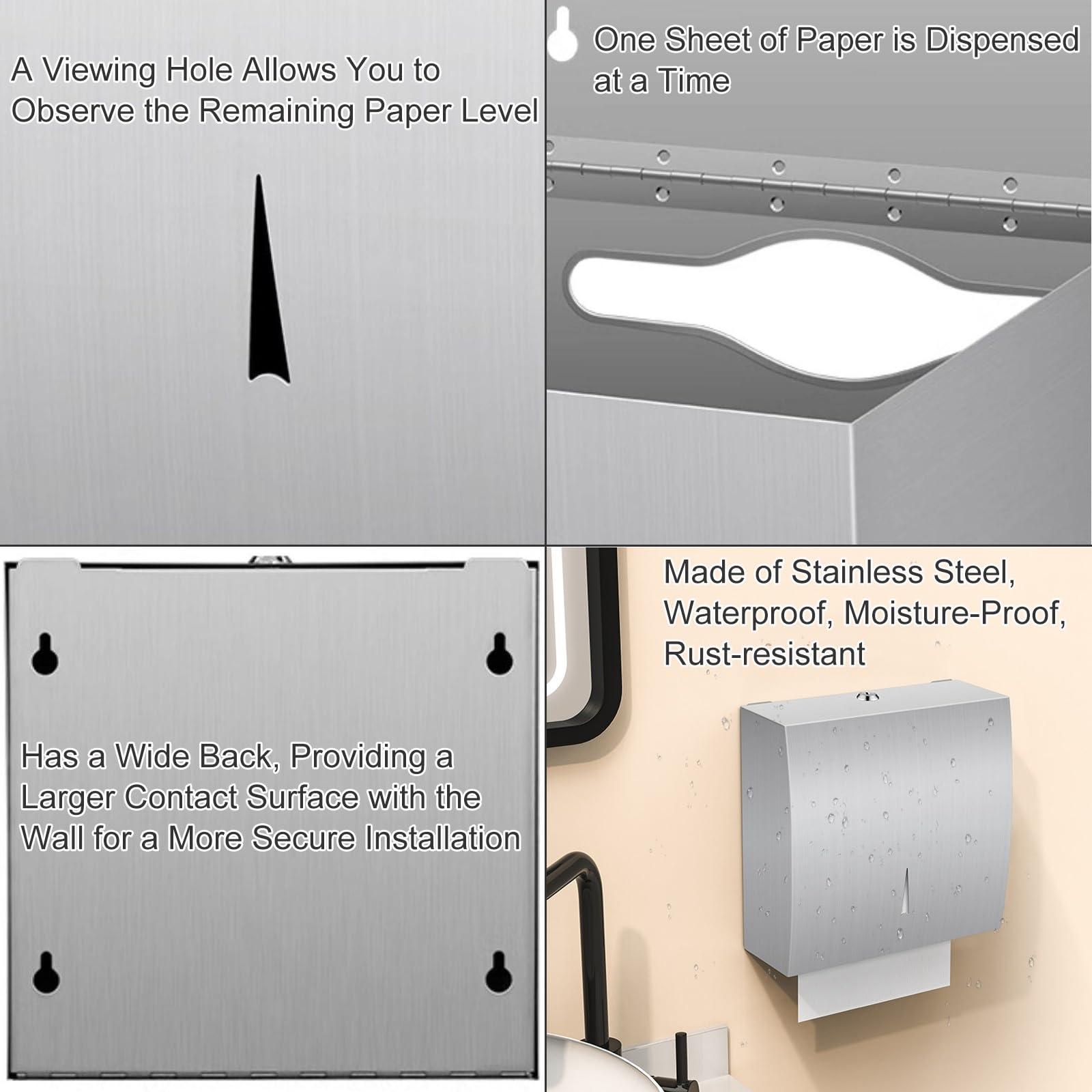 A Viewing Hole Allows You to Observe the Remaining Paper Level

One Sheet of Paper is Dispensed at a Time

Has a Wide Back, Providing a Larger Contact Surface with the Wall for a More Secure Installation

Made of Stainless Steel, Waterproof, Moisture-Proof, Rust-resistant