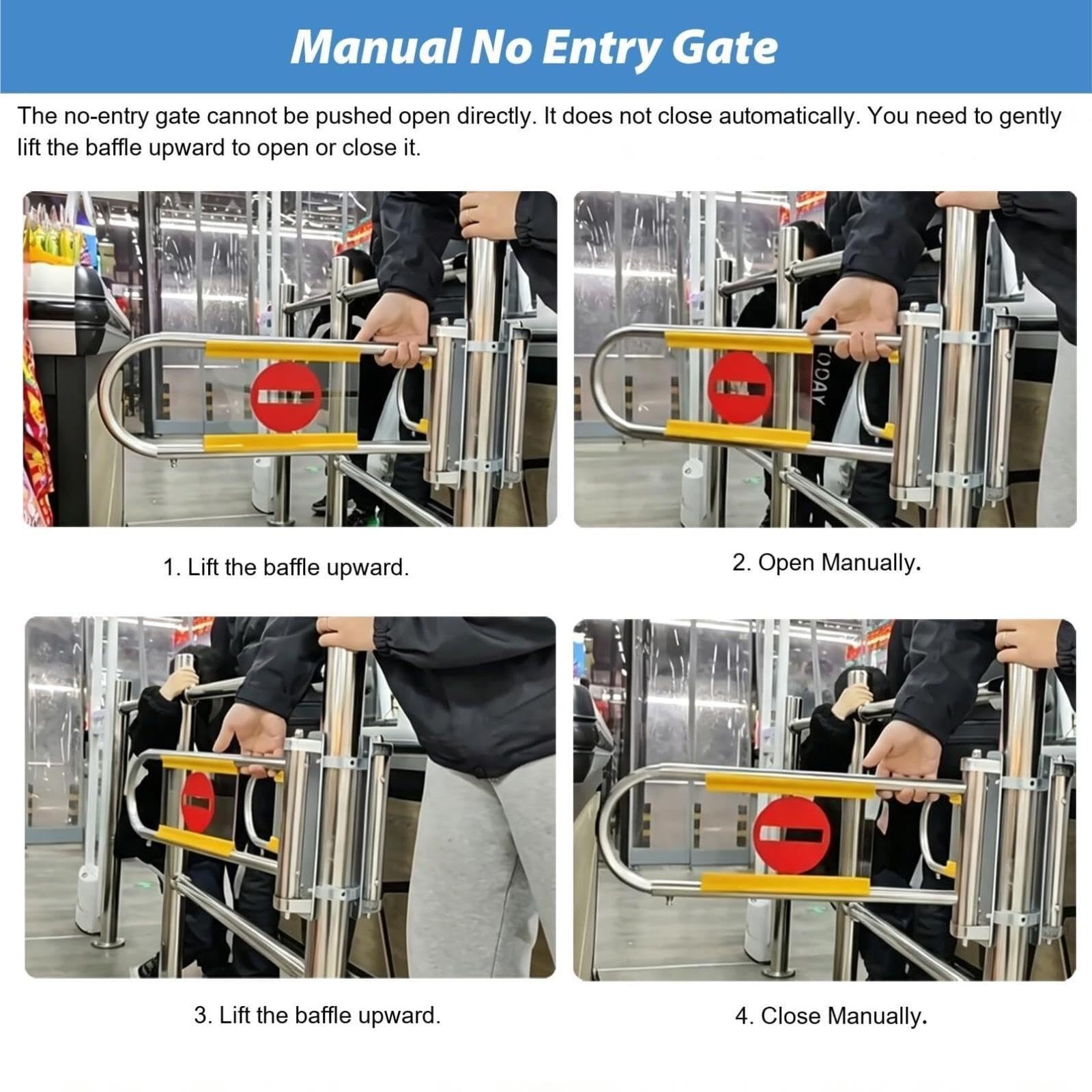 Manual No Entry Gate

The no-entry gate cannot be pushed open directly. It does not close automatically. You need to gently lift the baffle upward to open or close it.

1. Lift the baffle upward.

2. Open Manually.

3. Lift the baffle upward.

4. Close Manually.