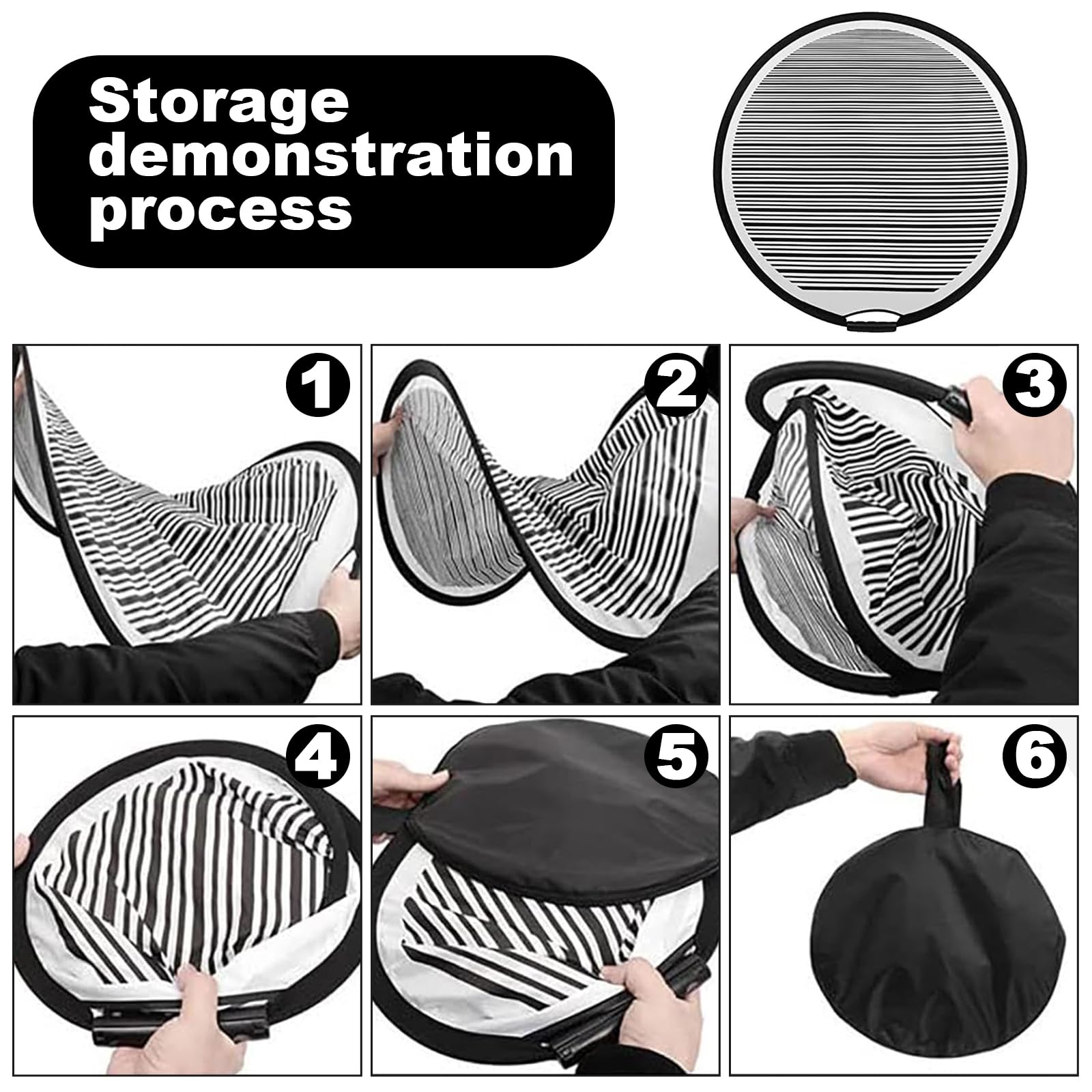 Storage demonstration process

1

2

3

4

5

6