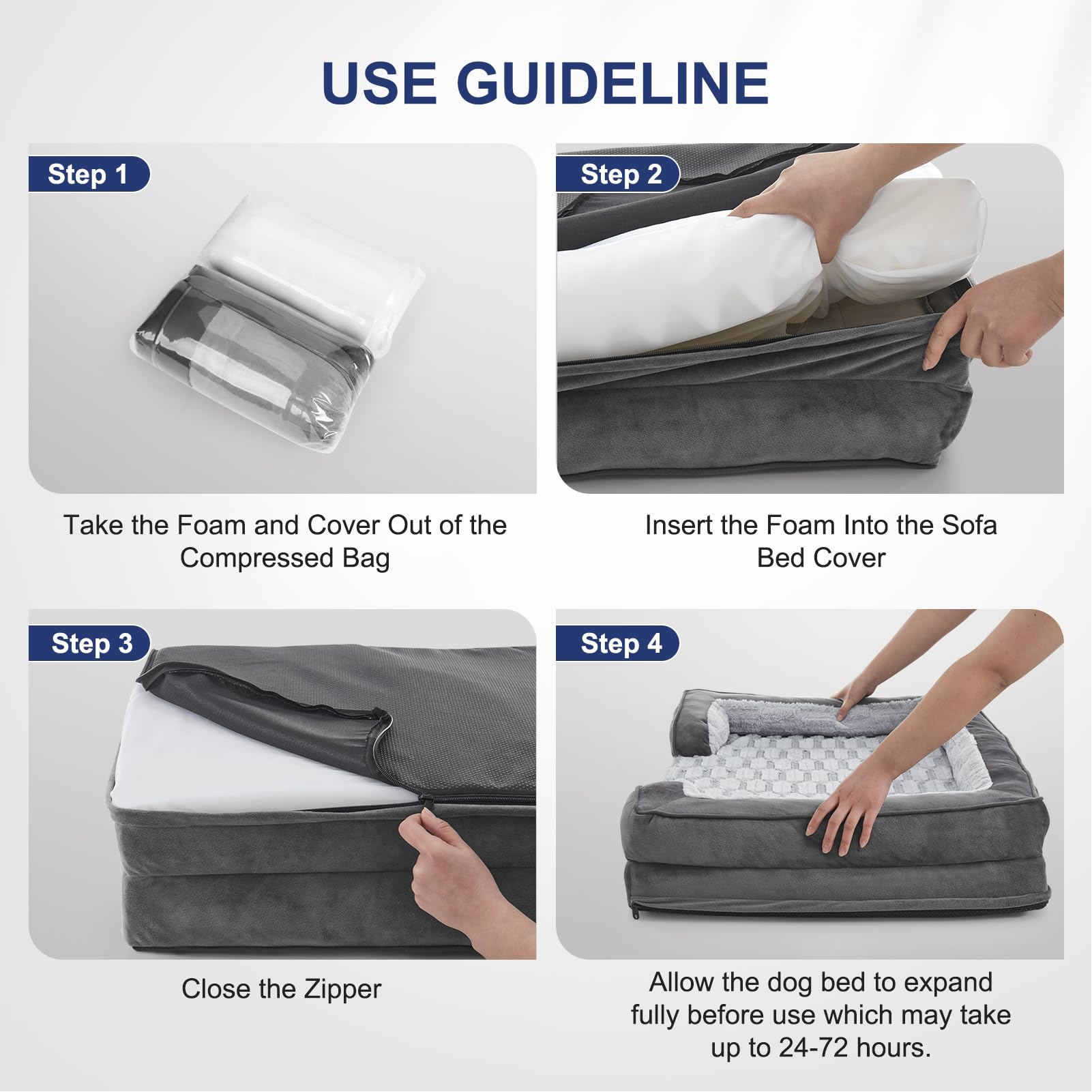 USE GUIDELINE

Step 1

Take the Foam and Cover Out of the Compressed Bag

Step 2

Insert the Foam Into the Sofa Bed Cover

Step 3

Close the Zipper

Step 4

Allow the dog bed to expand fully before use which may take up to 24-72 hours.