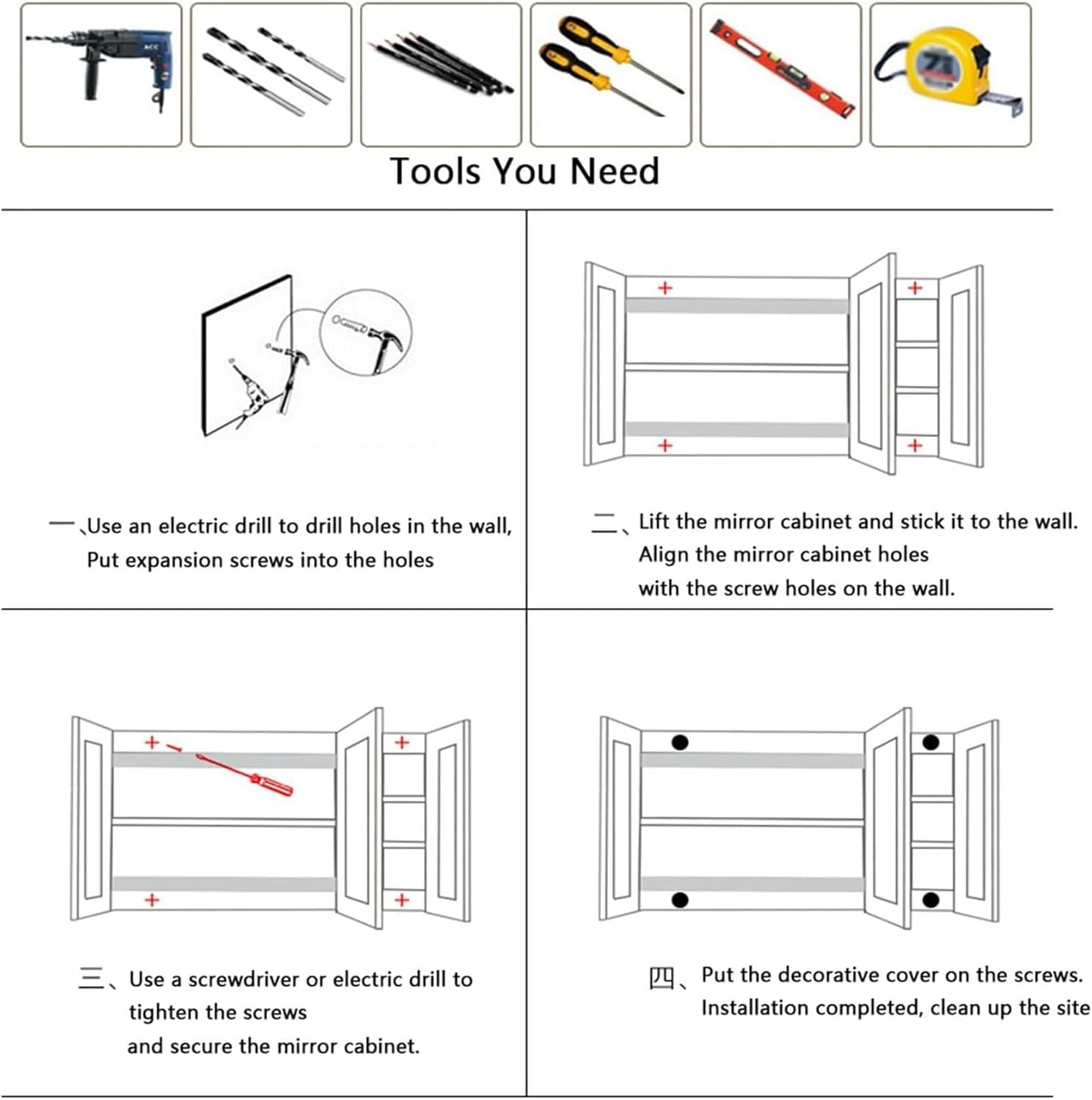 Tools You Need

一、Use an electric drill to drill holes in the wall, Put expansion screws into the holes

二、Lift the mirror cabinet and stick it to the wall. Align the mirror cabinet holes with the screw holes on the wall.

三、Use a screwdriver or electric drill to tighten the screws and secure the mirror cabinet.

四、Put the decorative cover on the screws. Installation completed, clean up the site