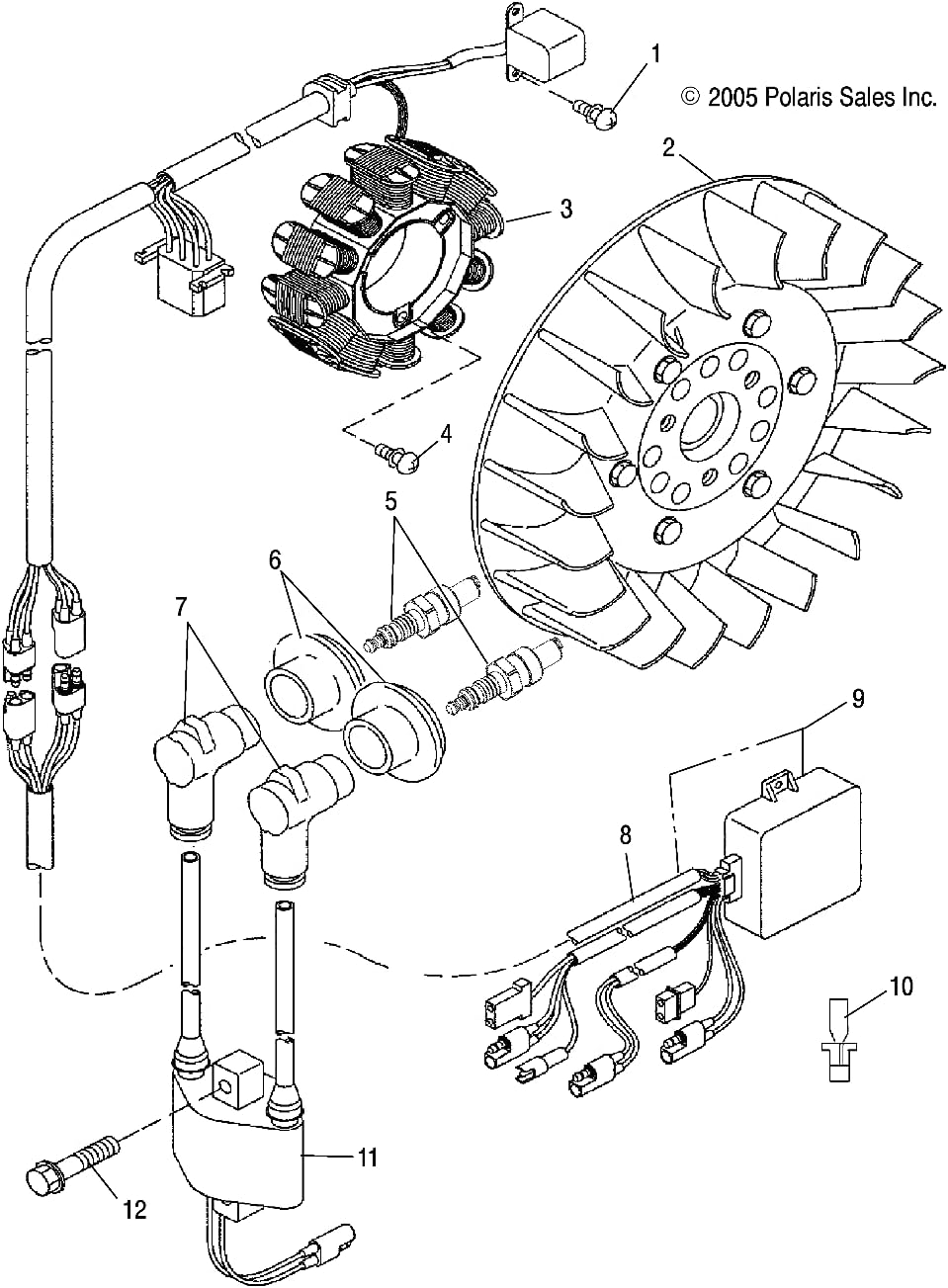 1
© 2005 Polaris Sales Inc.
2
3
4
5
6
7
9
8
10
11
12