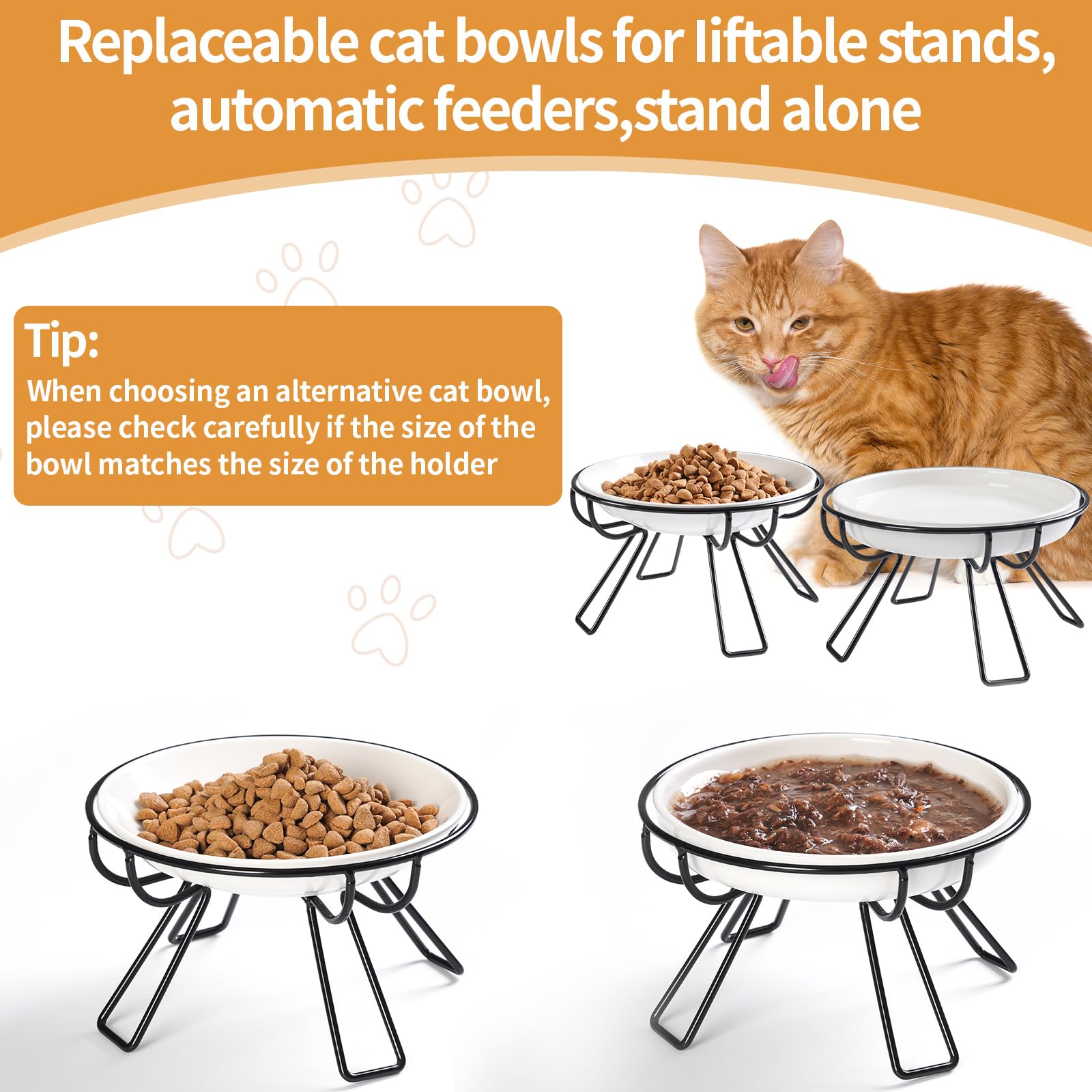 Replaceable cat bowls for liftable stands, automatic feeders,stand alone

Tip:

When choosing an alternative cat bowl, please check carefully if the size of the bowl matches the size of the holder