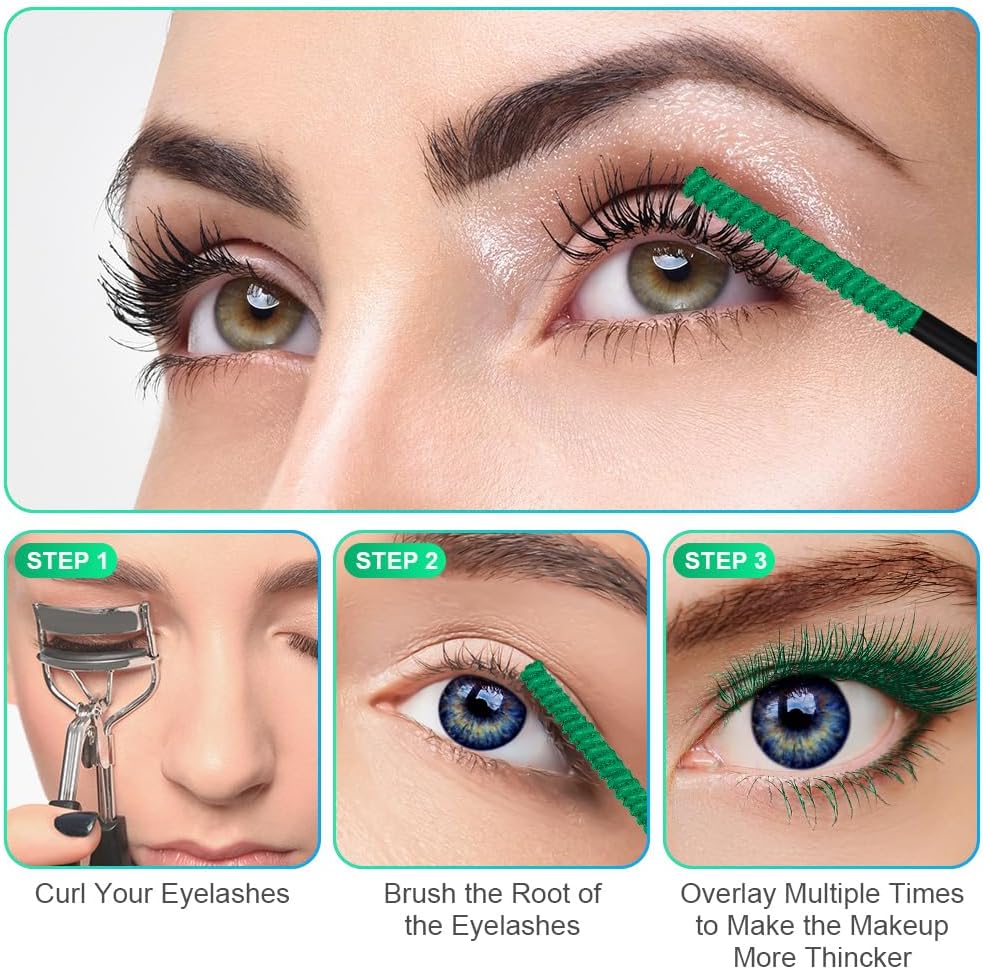 STEP 1

Curl Your Eyelashes

STEP 2

Brush the Root of the Eyelashes

STEP 3

Overlay Multiple Times to Make the Makeup More Thincker