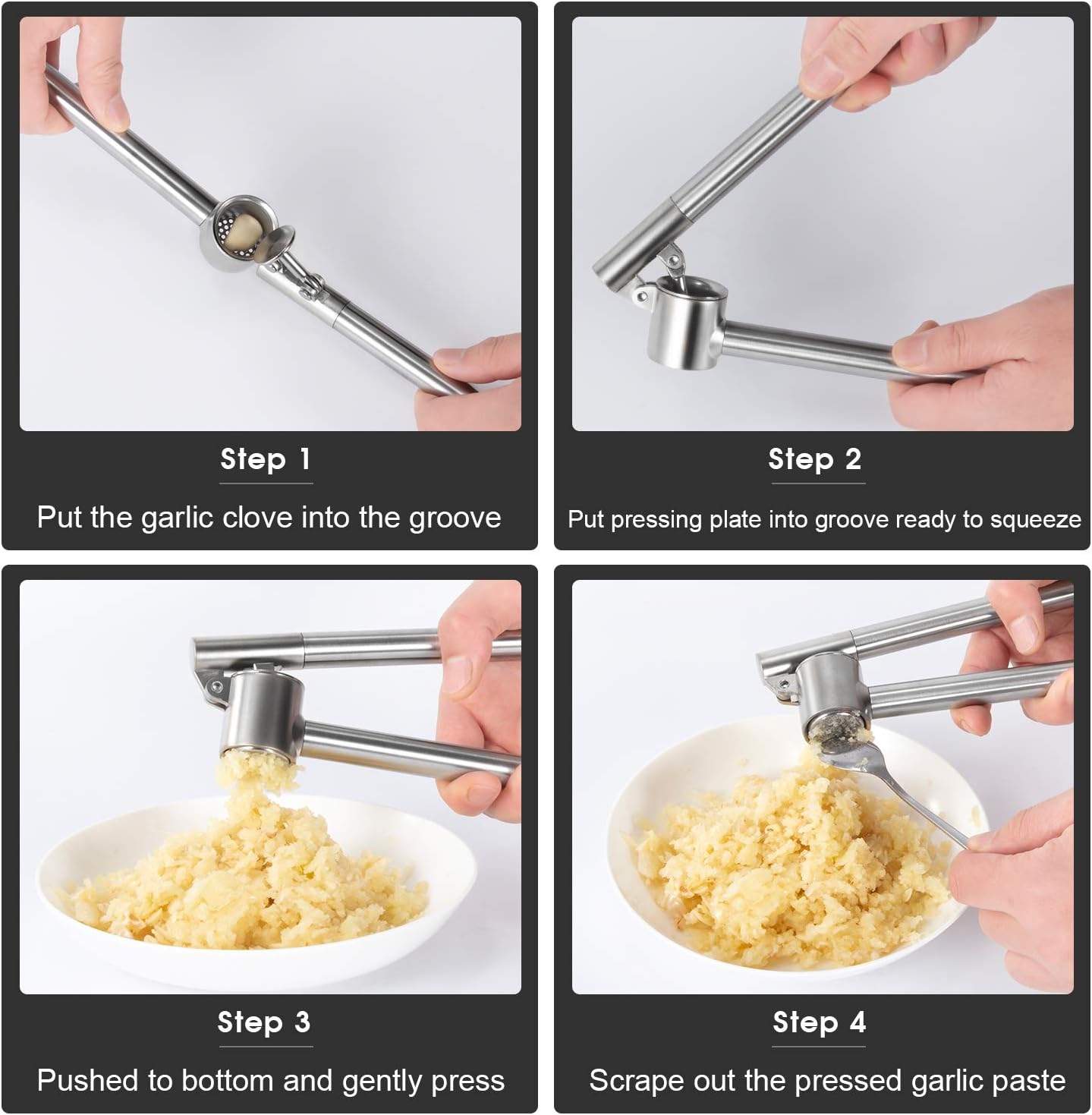 Step 1

Put the garlic clove into the groove

Step 2

Put pressing plate into groove ready to squeeze

Step 3

Pushed to bottom and gently press

Step 4

Scrape out the pressed garlic paste