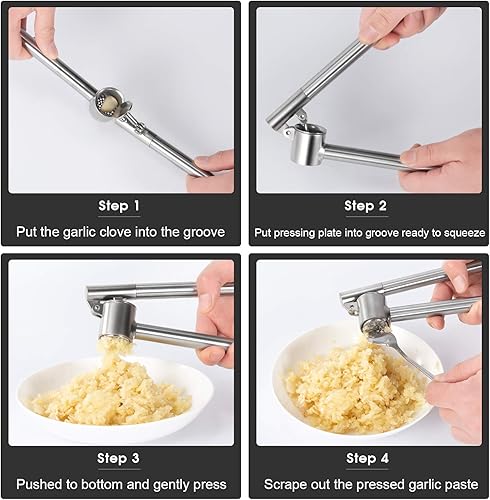 Step 1

Put the garlic clove into the groove

Step 2

Put pressing plate into groove ready to squeeze

Step 3

Pushed to bottom and gently press

Step 4

Scrape out the pressed garlic paste