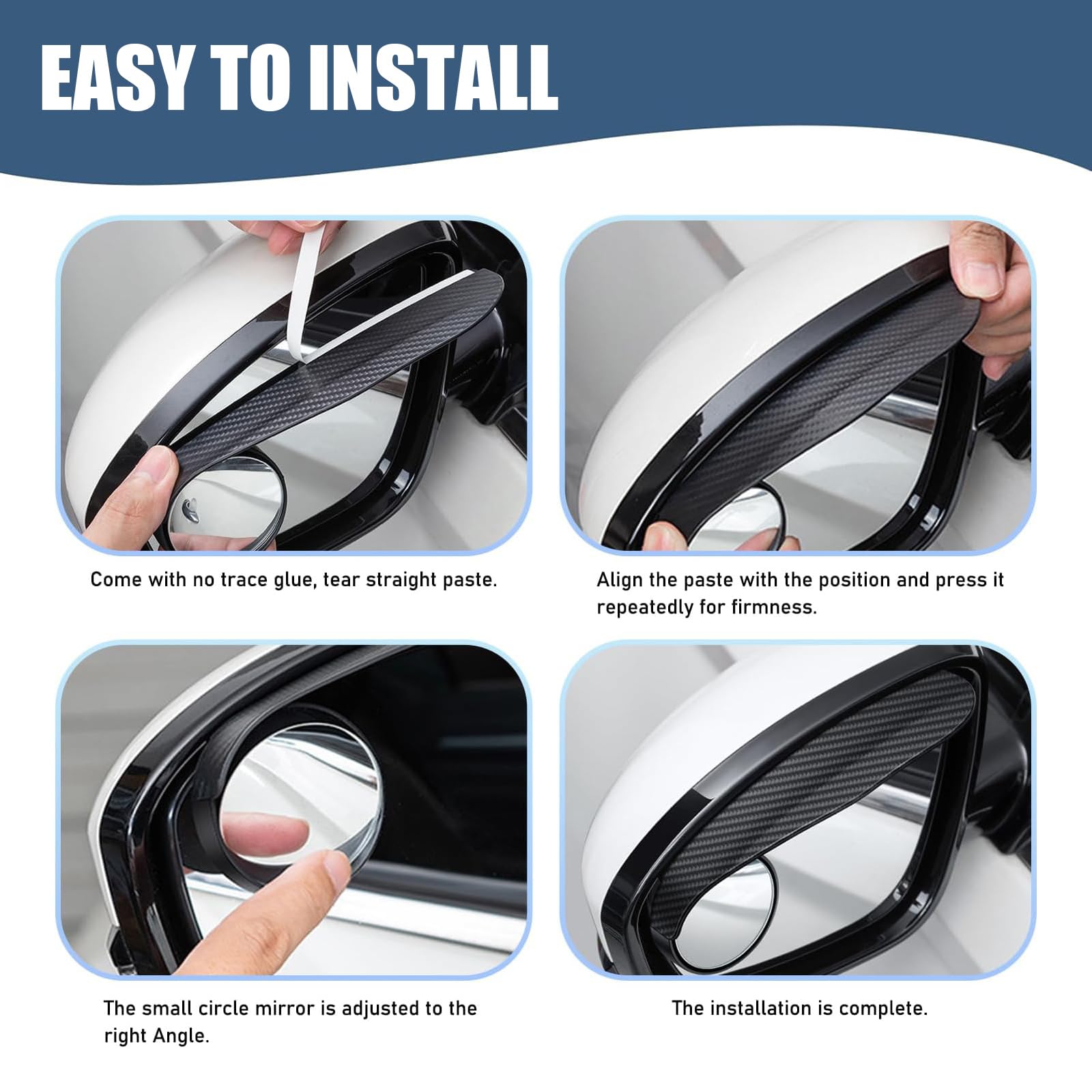 EASY TO INSTALL

Come with no trace glue, tear straight paste.

Align the paste with the position and press it repeatedly for firmness.

The small circle mirror is adjusted to the right Angle.

The installation is complete.