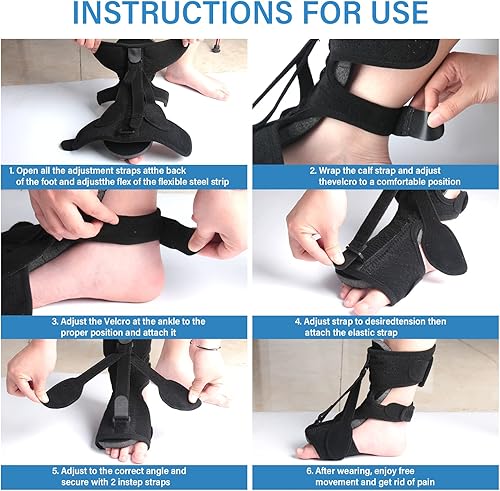 INSTRUCTIONS FOR USE

1. Open all the adjustment straps atthe back of the foot and adjustthe flex of the flexible steel strip

2. Wrap the calf strap and adjust thevelcro to a comfortable position

3. Adjust the Velcro at the ankle to the proper position and attach it

4. Adjust strap to desiredtension then attach the elastic strap

5. Adjust to the correct angle and secure with 2 instep straps

6. After wearing, enjoy free movement and get rid of pain