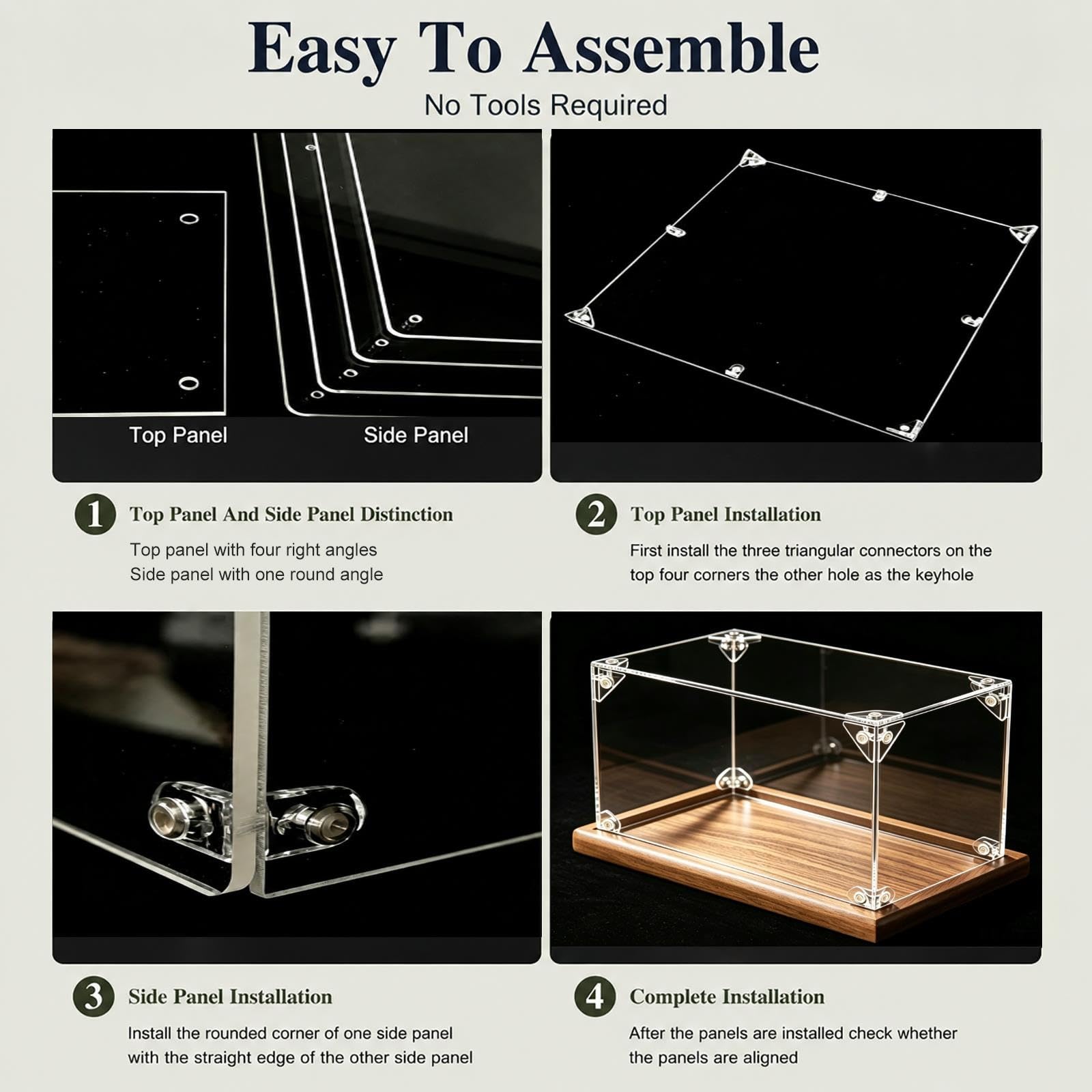 Easy To Assemble
No Tools Required

Top Panel

Side Panel

1 Top Panel And Side Panel Distinction

Top panel with four right angles
Side panel with one round angle

2 Top Panel Installation

First install the three triangular connectors on the top four corners the other hole as the keyhole

3 Side Panel Installation

Install the rounded corner of one side panel with the straight edge of the other side panel

4 Complete Installation

After the panels are installed check whether the panels are aligned