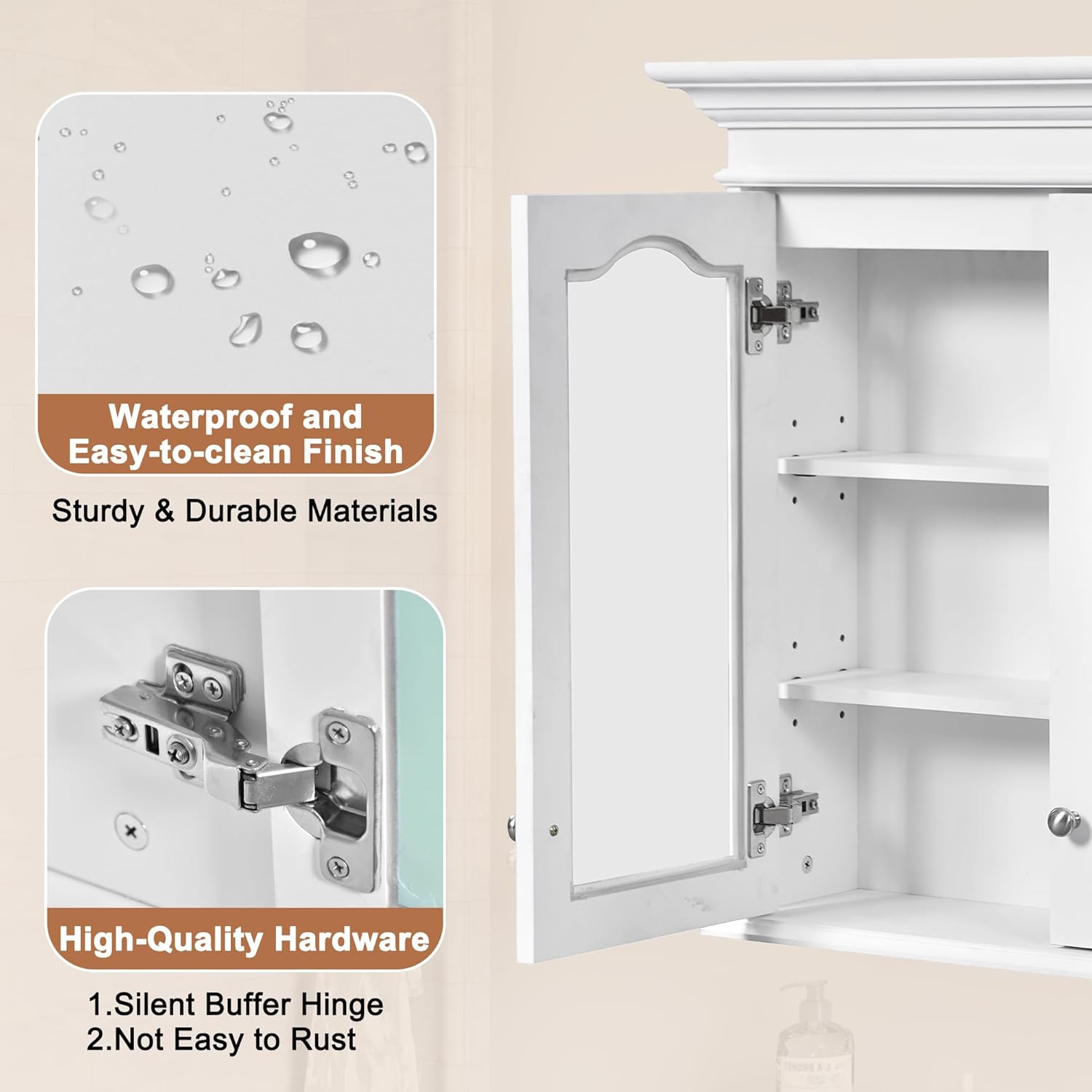 Waterproof and Easy-to-clean Finish

Sturdy & Durable Materials

High-Quality Hardware

1.Silent Buffer Hinge
2.Not Easy to Rust