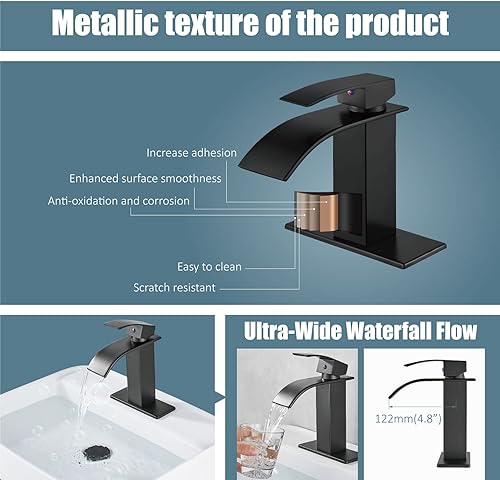 Metallic texture of the product

Increase adhesion
Enhanced surface smoothness
Anti-oxidation and corrosion

Easy to clean
Scratch resistant

Ultra-Wide Waterfall Flow

122mm(4.8")