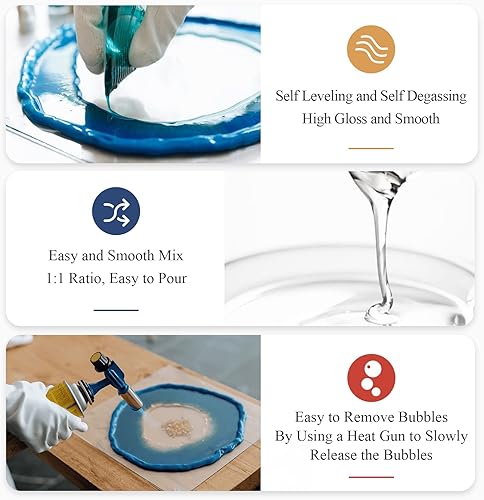 Self Leveling and Self Degassing
High Gloss and Smooth

Easy and Smooth Mix
1:1 Ratio, Easy to Pour

Easy to Remove Bubbles
By Using a Heat Gun to Slowly
Release the Bubbles