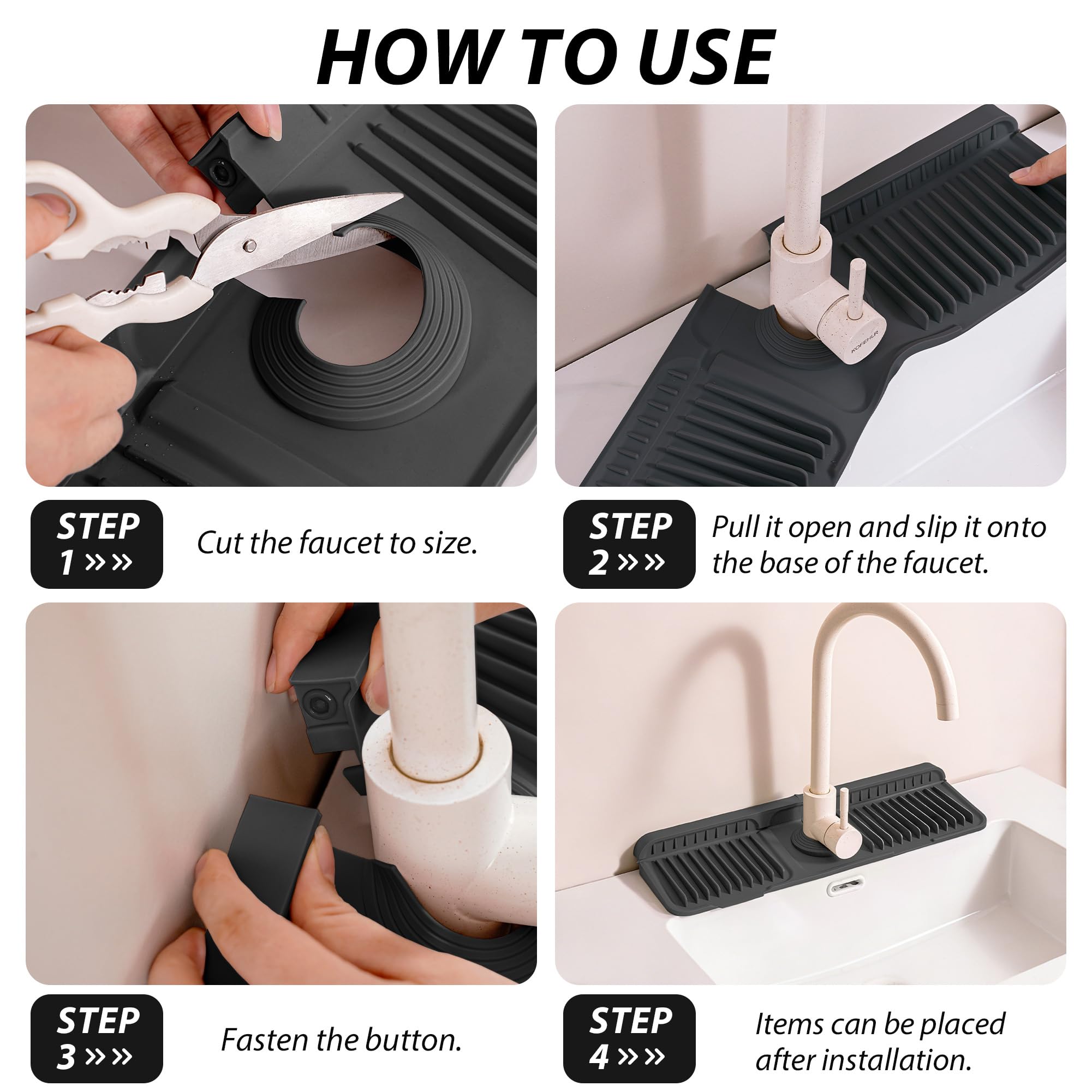 HOW TO USE

KOFEHLR

STEP 1 »»

Cut the faucet to size.

STEP 2 »»

Pull it open and slip it onto the base of the faucet.

STEP 3 »»

Fasten the button.

STEP 4 »»

Items can be placed after installation.