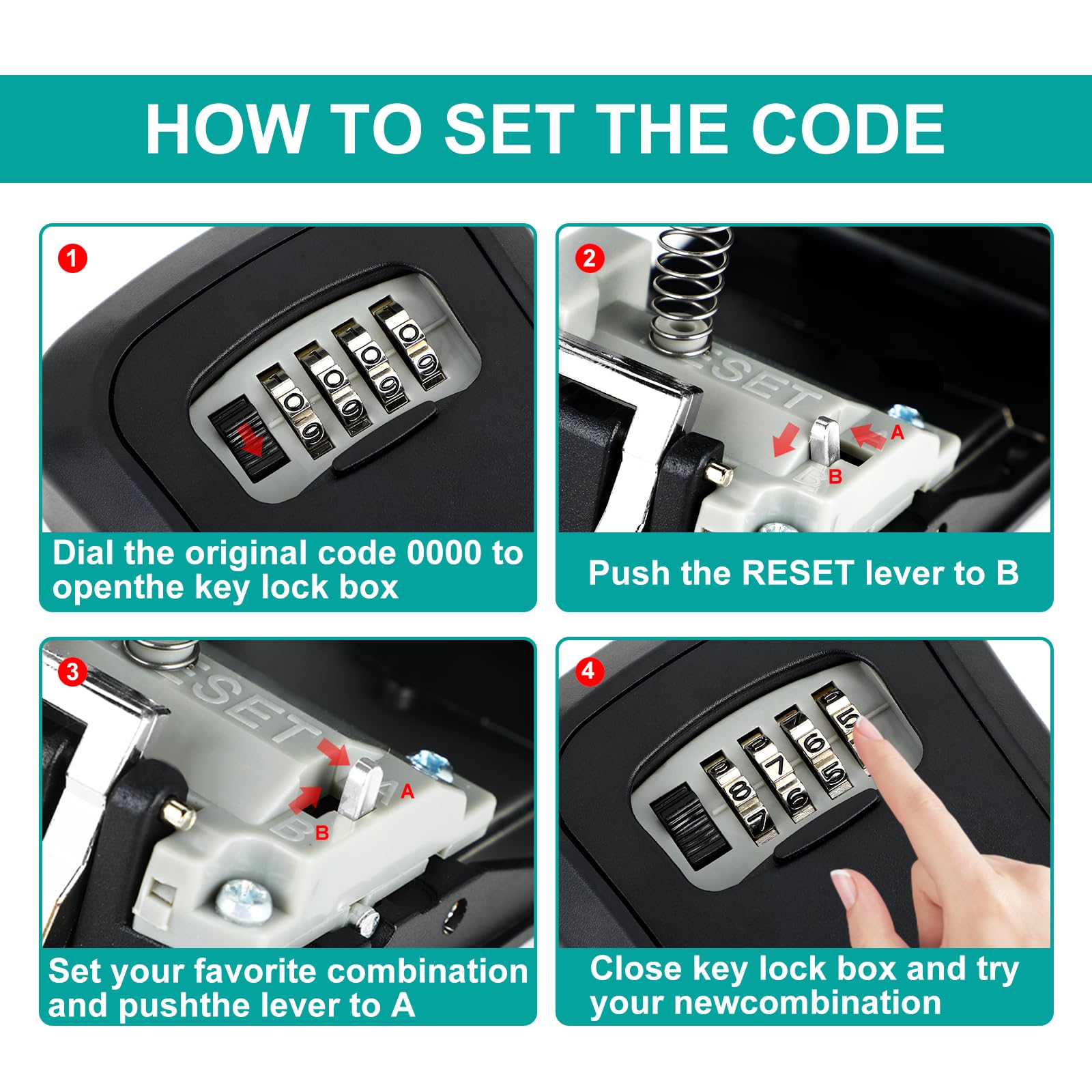 HOW TO SET THE CODE

1

Dial the original code 0000 to openthe key lock box

2

RESET

A

B

Push the RESET lever to B

3

RESET

A

B

Set your favorite combination and pushthe lever to A

4

Close key lock box and try your newcombination