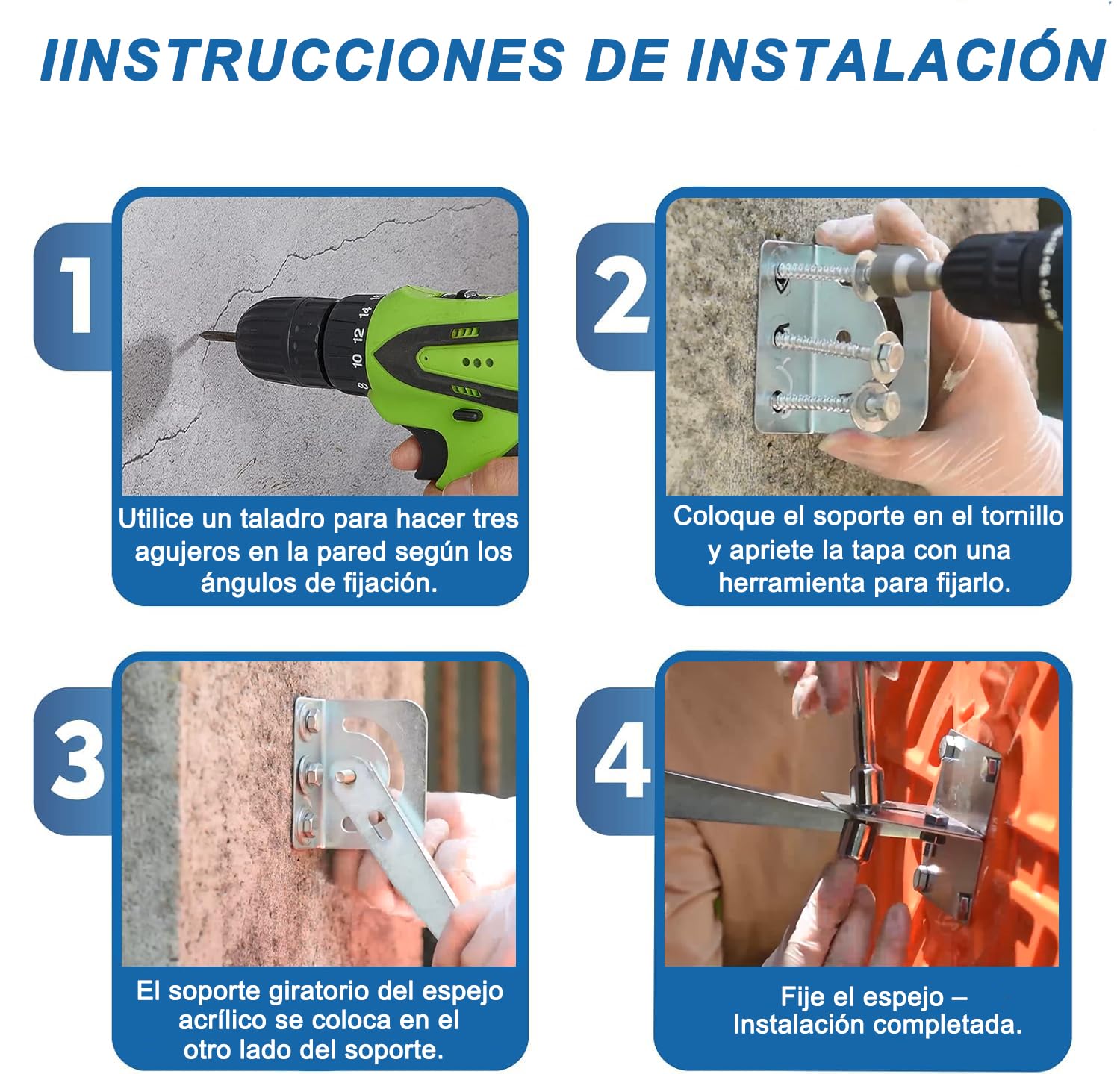 IINSTRUCCIONES DE INSTALACIÓN

1

14
12
10
8

Utilice un taladro para hacer tres agujeros en la pared según los ángulos de fijación.

2

Coloque el soporte en el tornillo y apriete la tapa con una herramienta para fijarlo.

3

El soporte giratorio del espejo acrílico se coloca en el otro lado del soporte.

4

Fije el espejo – Instalación completada.