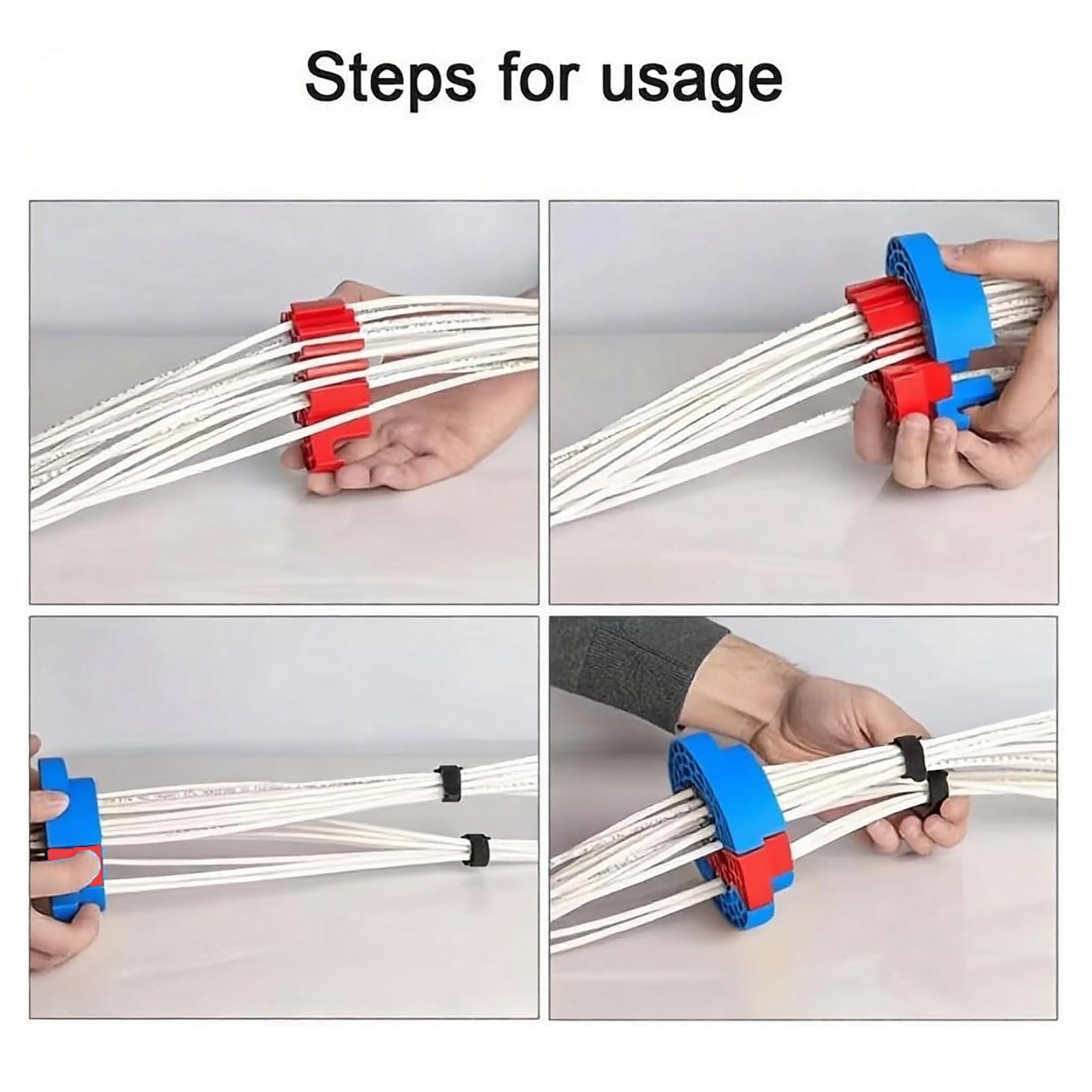 Steps for usage