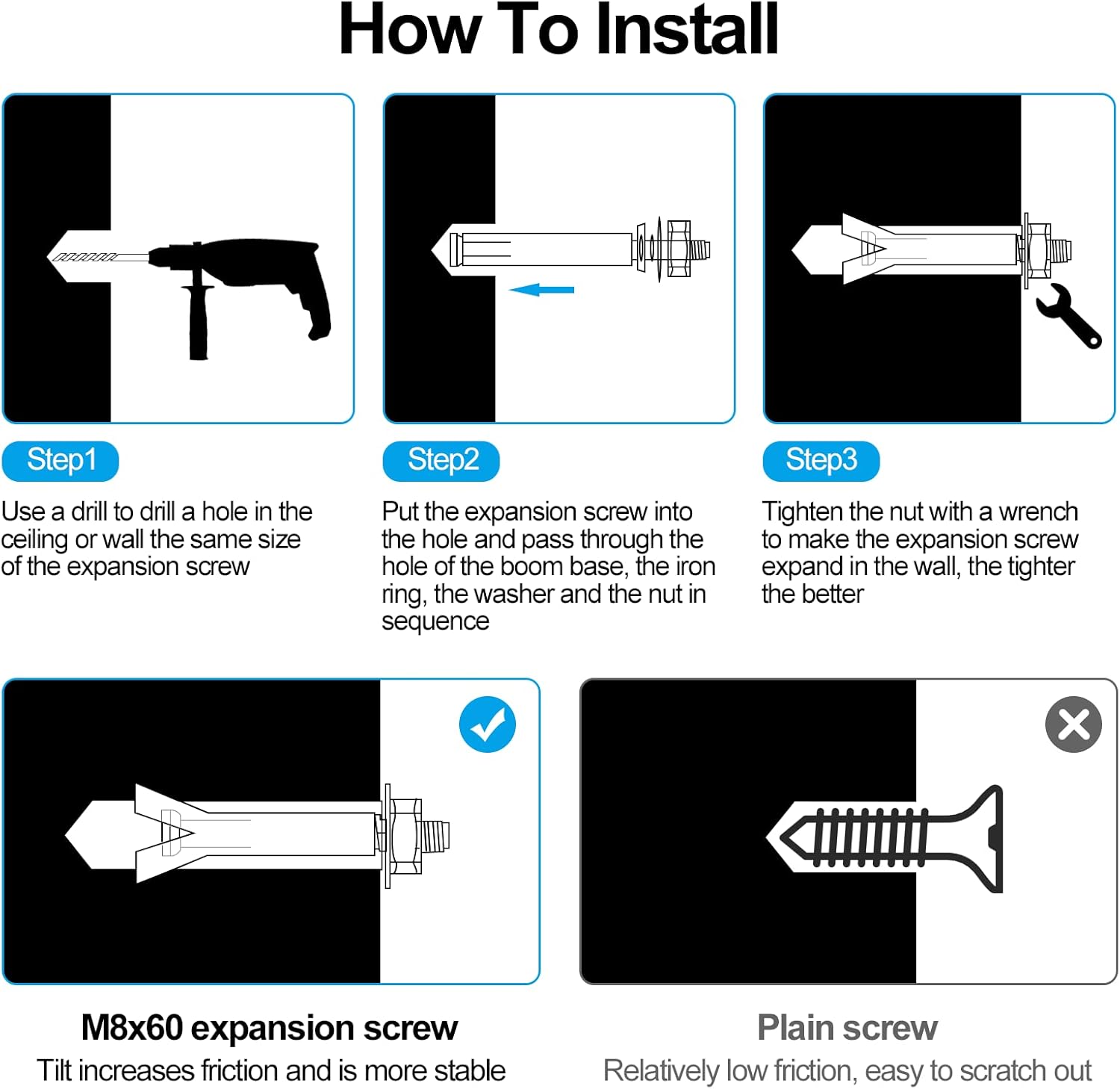 How To Install

Step1

Use a drill to drill a hole in the ceiling or wall the same size of the expansion screw

Step2

Put the expansion screw into the hole and pass through the hole of the boom base, the iron ring, the washer and the nut in sequence

Step3

Tighten the nut with a wrench to make the expansion screw expand in the wall, the tighter the better

M8x60 expansion screw

Tilt increases friction and is more stable

Plain screw

Relatively low friction, easy to scratch out