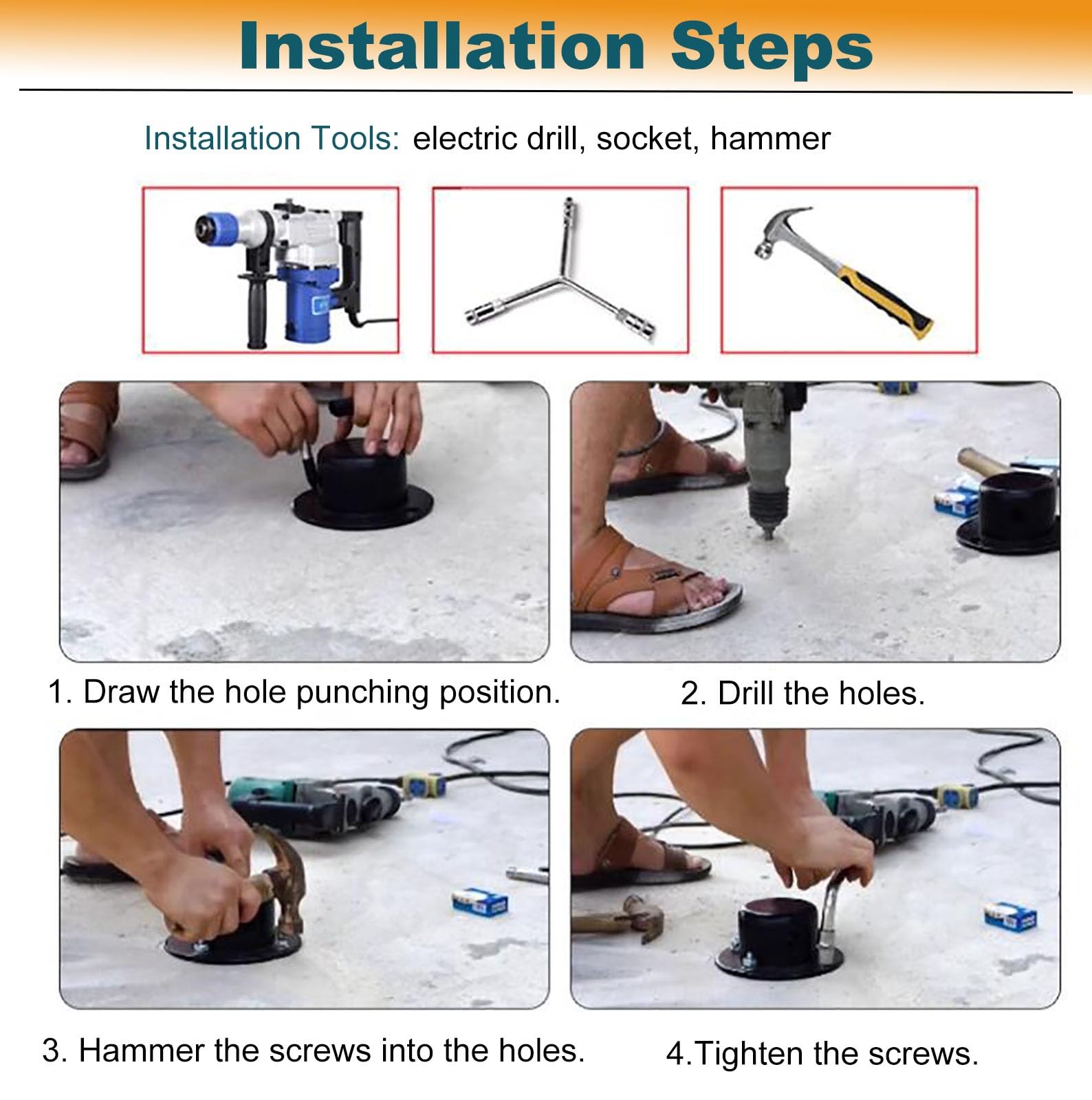 Installation Steps

Installation Tools: electric drill, socket, hammer

1. Draw the hole punching position.

2. Drill the holes.

3. Hammer the screws into the holes.

4.Tighten the screws.