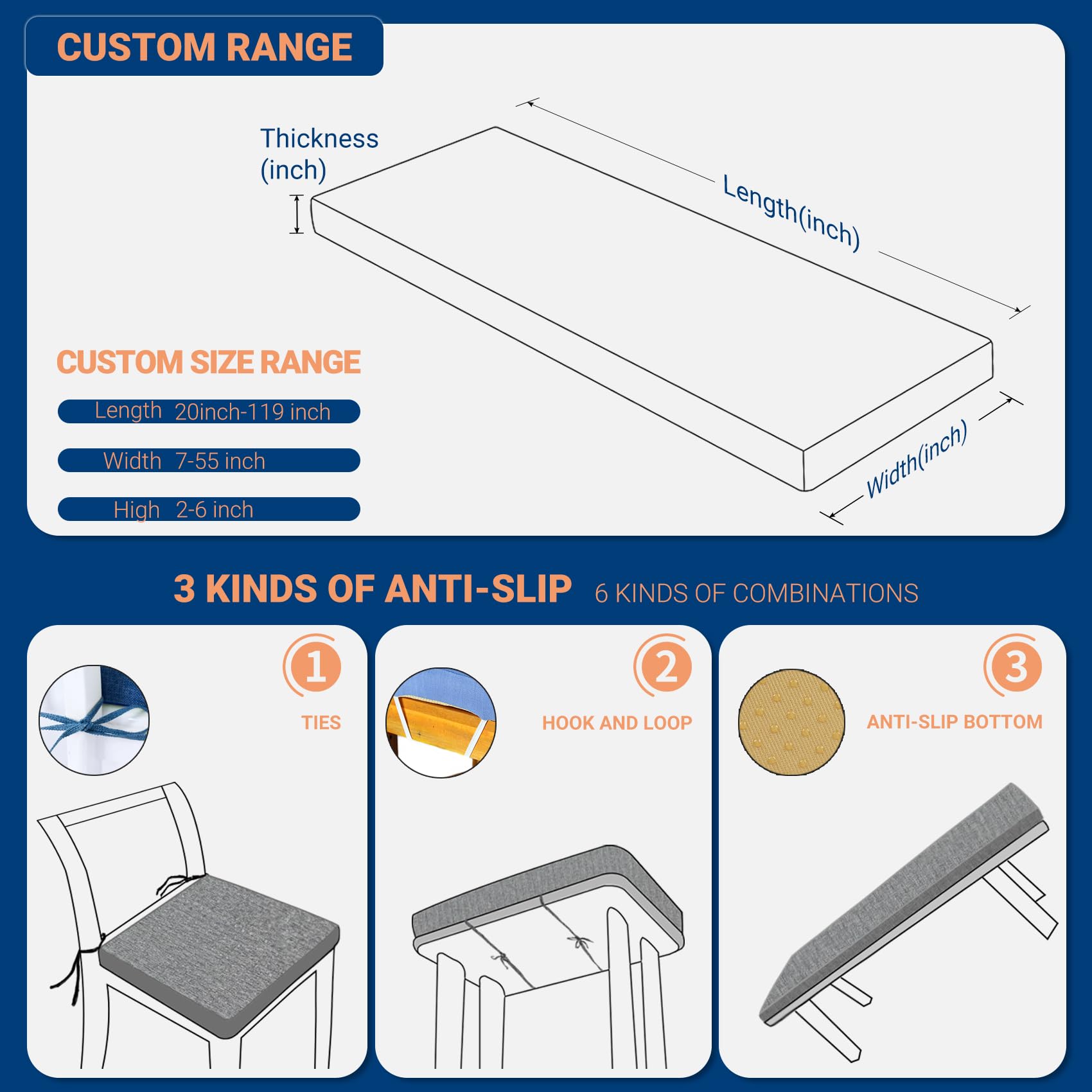 CUSTOM RANGE

Thickness (inch)

Length(inch)

Width(inch)

CUSTOM SIZE RANGE

Length 20inch-119 inch

Width 7-55 inch

High 2-6 inch

3 KINDS OF ANTI-SLIP 6 KINDS OF COMBINATIONS

1

TIES

2

HOOK AND LOOP

3

ANTI-SLIP BOTTOM